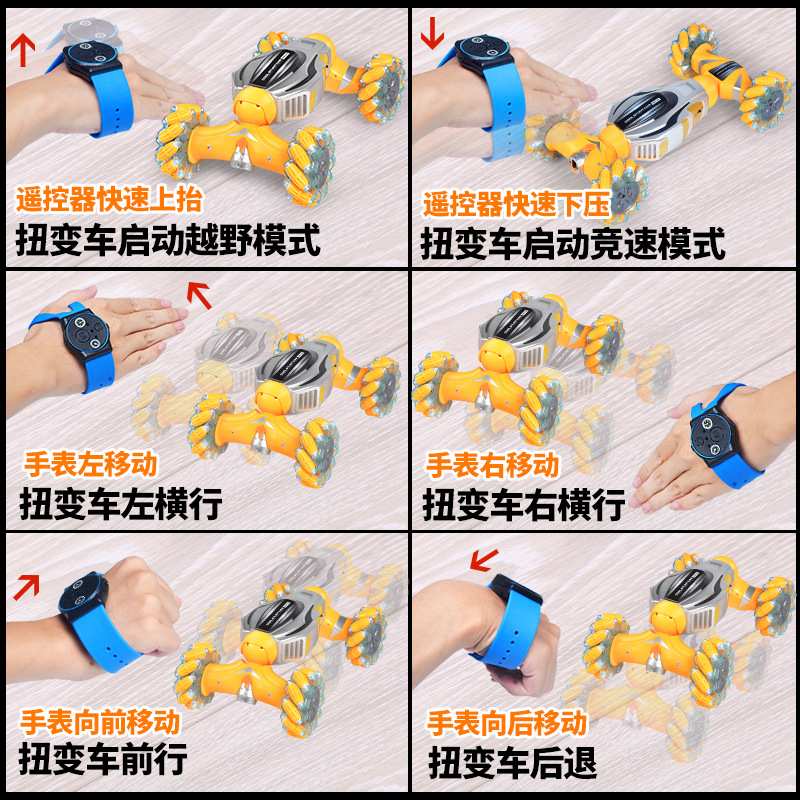 遥控器快速上抬
扭变车启动越野模式

遥控器快速下压
扭变车启动竞速模式

手表左移动
扭变车左横行

手表右移动
扭变车右横行

手表向前移动
扭变车前行

手表向后移动
扭变车后退