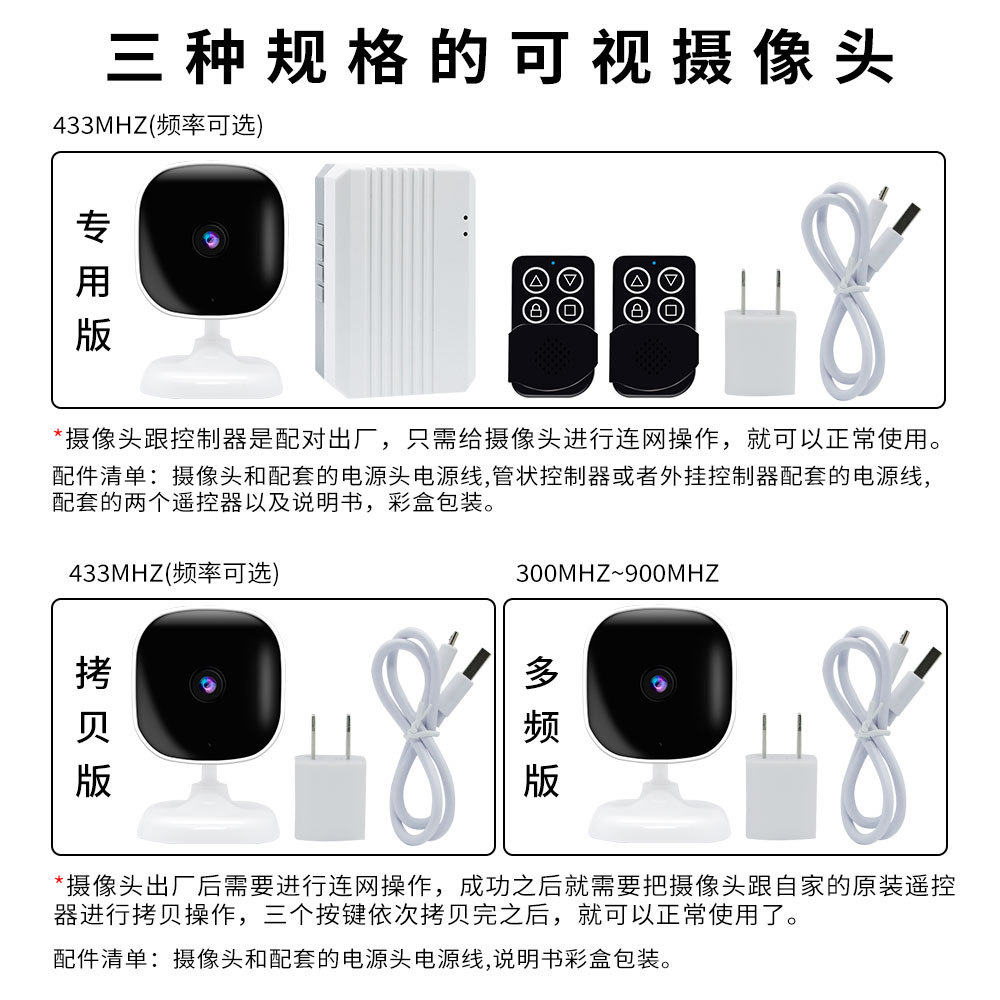 三种规格的可视摄像头

433MHZ(频率可选)

专用版

*摄像头跟控制器是配对出厂，只需给摄像头进行连网操作，就可以正常使用。

配件清单：摄像头和配套的电源头电源线,管状控制器或者外挂控制器配套的电源线,配套的两个遥控器以及说明书，彩盒包装。

433MHZ(频率可选)

拷贝版

300MHZ~900MHZ

多频版

*摄像头出厂后需要进行连网操作，成功之后就需要把摄像头跟自家的原装遥控器进行拷贝操作，三个按键依次拷贝完之后，就可以正常使用了。

配件清单：摄像头和配套的电源头电源线,说明书彩盒包装。