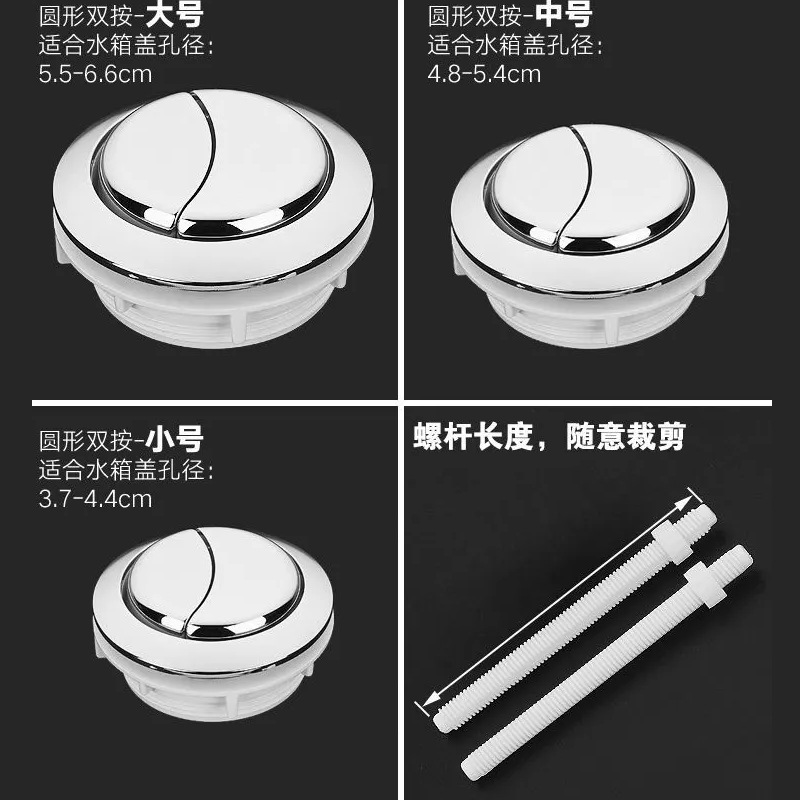 圆形双按-大号
适合水箱盖孔径:
5.5-6.6cm

圆形双按-中号
适合水箱盖孔径:
4.8-5.4cm

圆形双按-小号
适合水箱盖孔径:
3.7-4.4cm

螺杆长度，随意裁剪