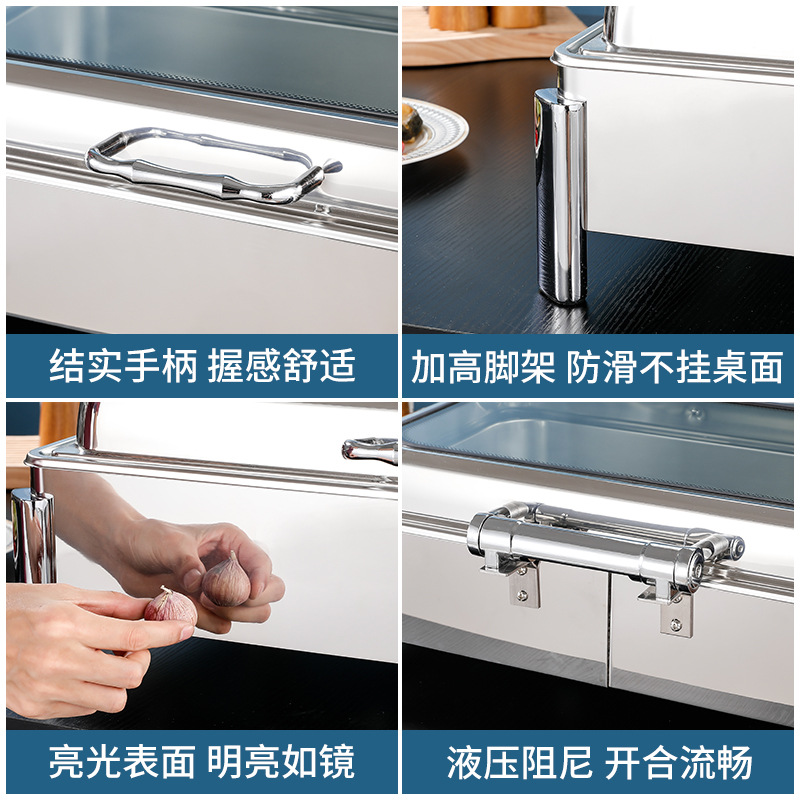 结实手柄 握感舒适

加高脚架 防滑不挂桌面

亮光表面 明亮如镜

液压阻尼 开合流畅