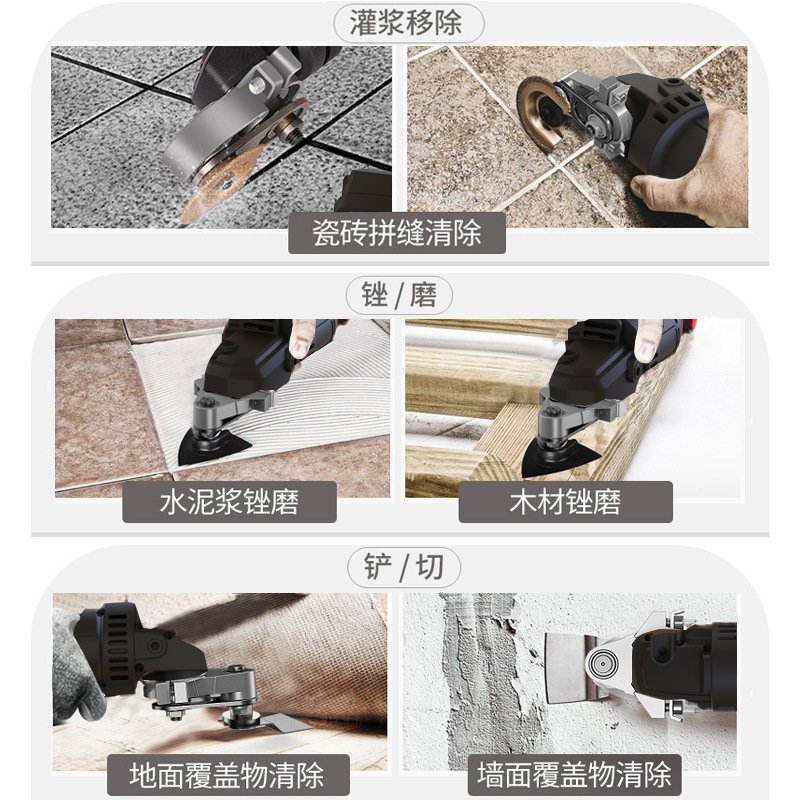 灌浆移除

瓷砖拼缝清除

锉 / 磨

水泥浆锉磨

木材锉磨

铲 / 切

地面覆盖物清除

墙面覆盖物清除