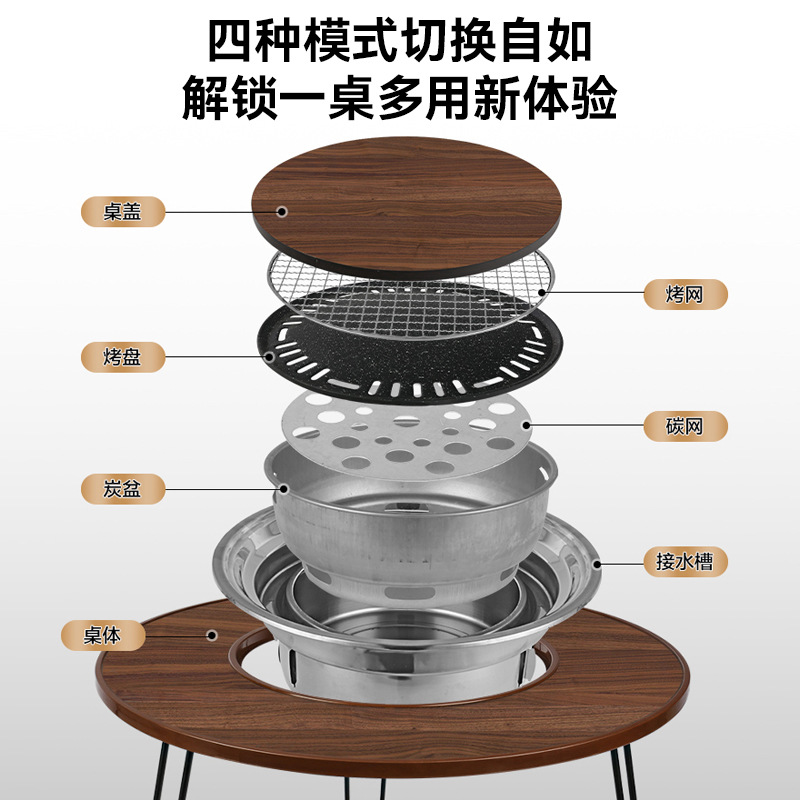 四种模式切换自如
解锁一桌多用新体验

桌盖

烤网

烤盘

碳网

炭盆

接水槽

桌体