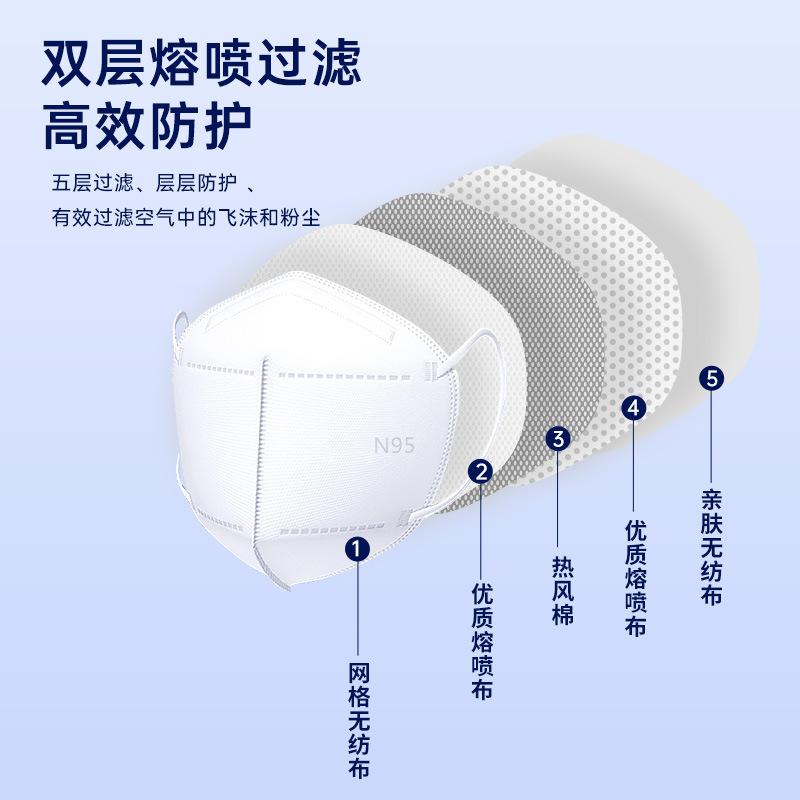 双层熔喷过滤
高效防护

五层过滤、层层防护 、
有效过滤空气中的飞沫和粉尘

N95

1
网格无纺布

2
优质熔喷布

3
热风棉

4
优质熔喷布

5
亲肤无纺布