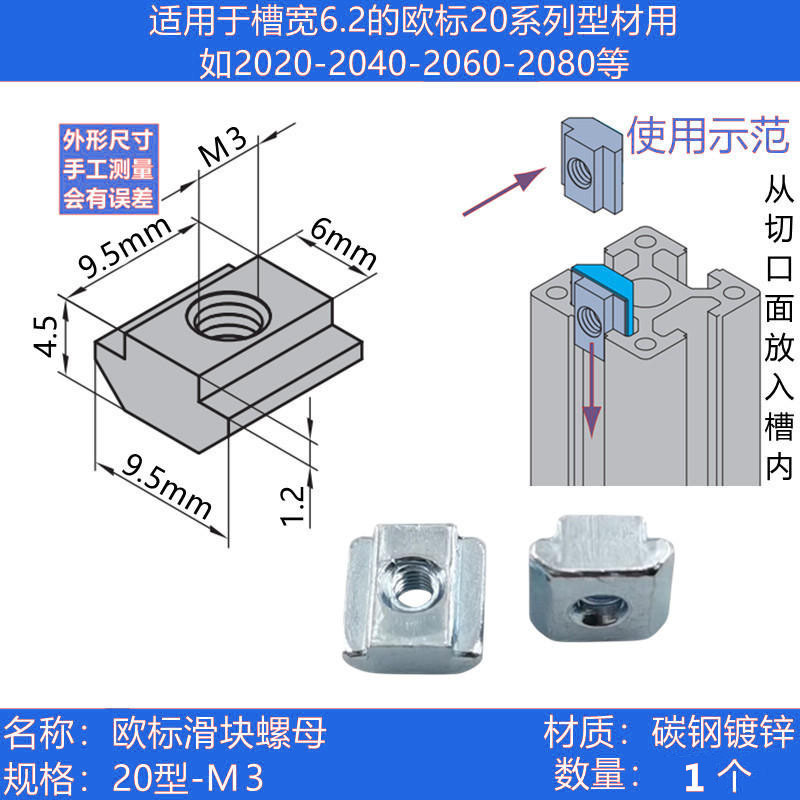 适用于槽宽6.2的欧标20系列型材用
如2020-2040-2060-2080等

外形尺寸
手工测量
会有误差

M3
9.5mm
6mm
4.5
9.5mm
1.2

使用示范

从切口面放入槽内

名称：欧标滑块螺母
规格：20型-M3
材质：碳钢镀锌
数量：1个