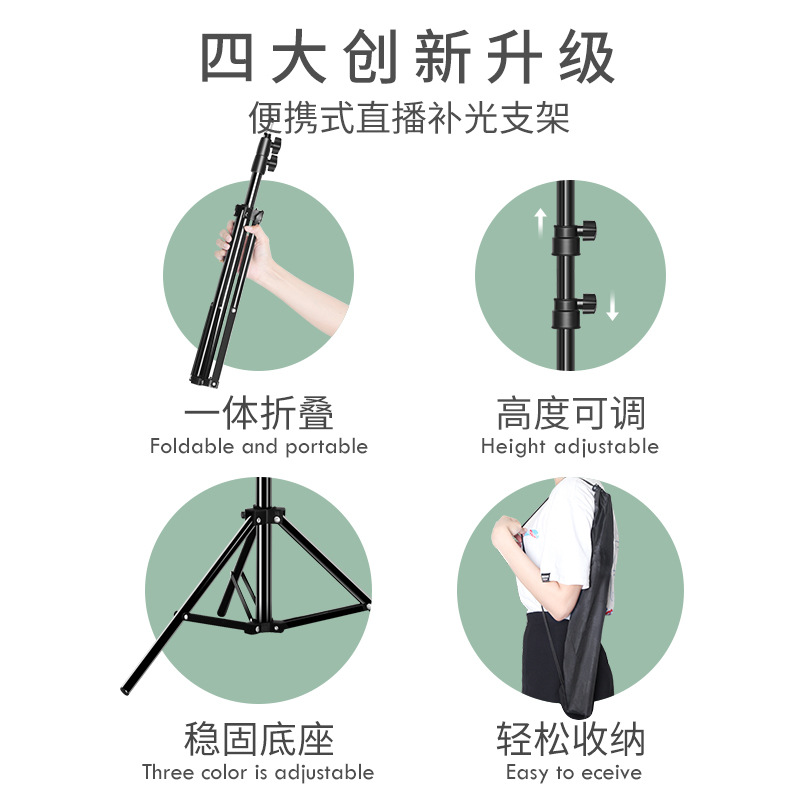 四大创新升级
便携式直播补光支架

一体折叠
Foldable and portable

高度可调
Height adjustable

稳固底座
Three color is adjustable

轻松收纳
Easy to eceive