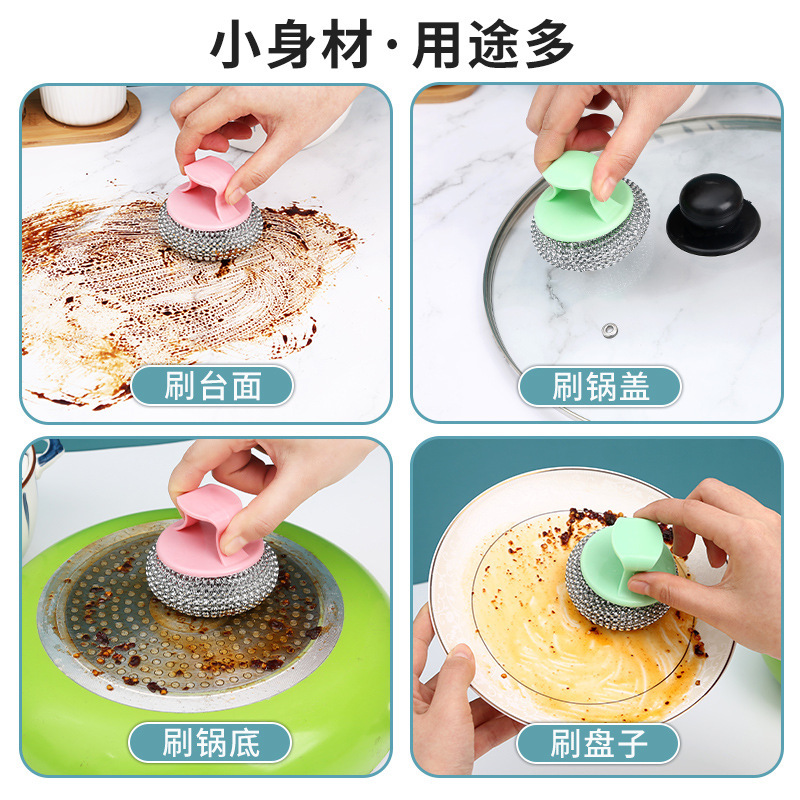 小身材·用途多

刷台面

刷锅盖

刷锅底

刷盘子