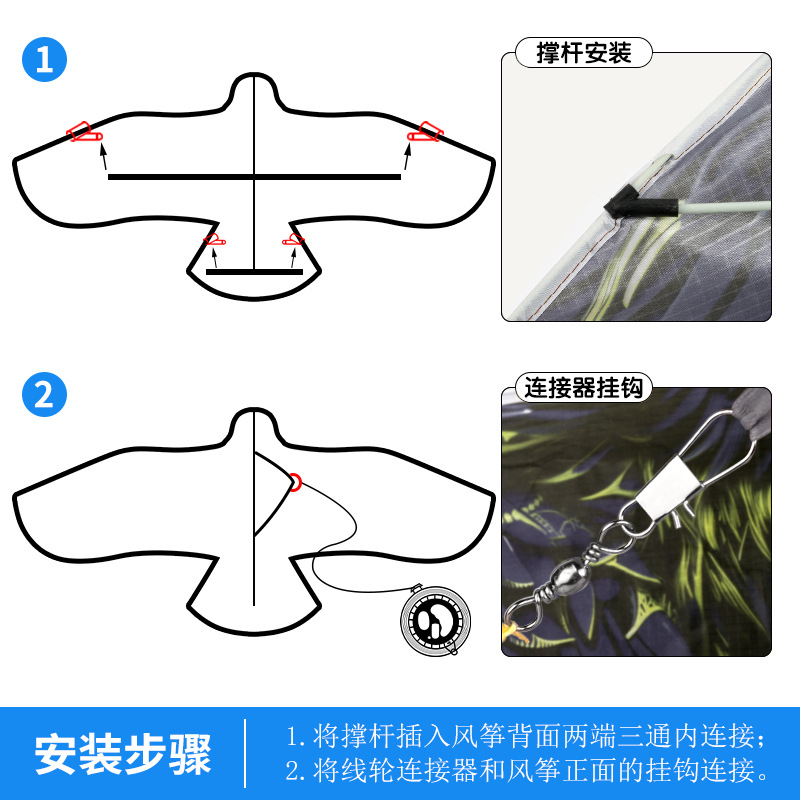 1

撑杆安装

2

连接器挂钩

安装步骤

1. 将撑杆插入风筝背面两端三通内连接；
2. 将线轮连接器和风筝正面的挂钩连接。