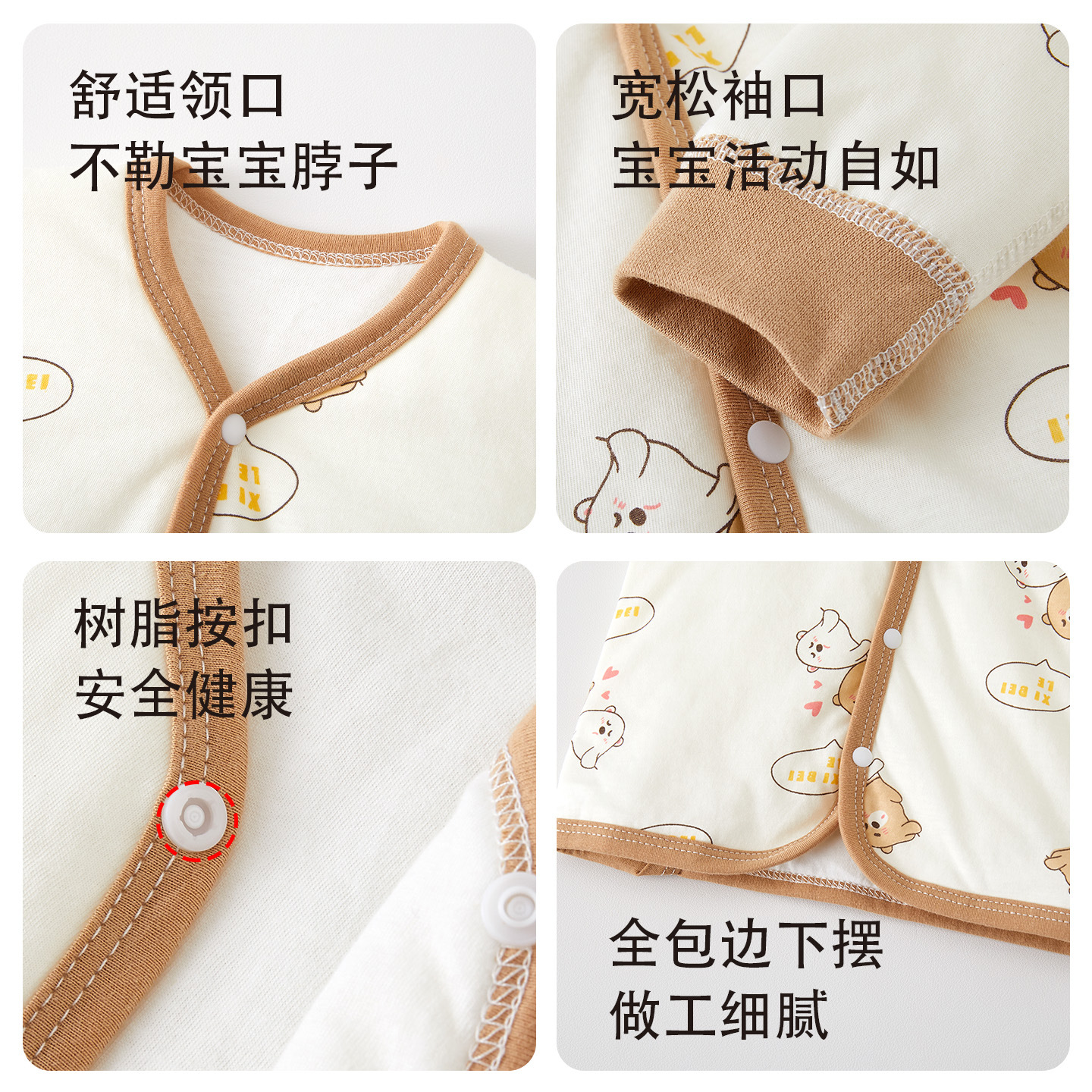 舒适领口
不勒宝宝脖子

宽松袖口
宝宝活动自如

树脂按扣
安全健康

全包边下摆
做工细腻