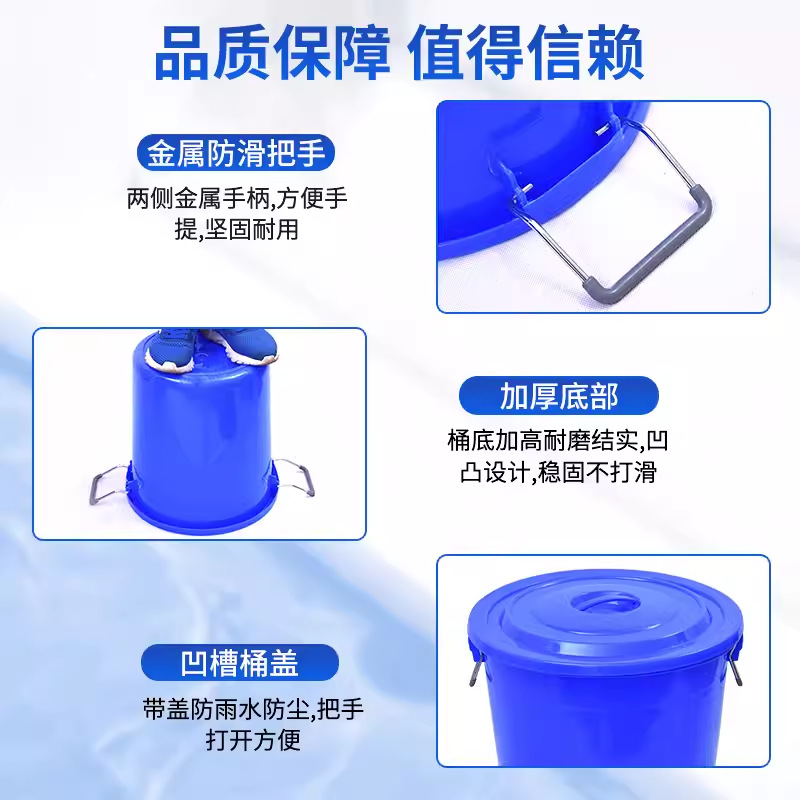 品质保障 值得信赖

金属防滑把手

两侧金属手柄,方便手提,坚固耐用

加厚底部

桶底加高耐磨结实,凹凸设计,稳固不打滑

凹槽桶盖

带盖防雨水防尘,把手打开方便