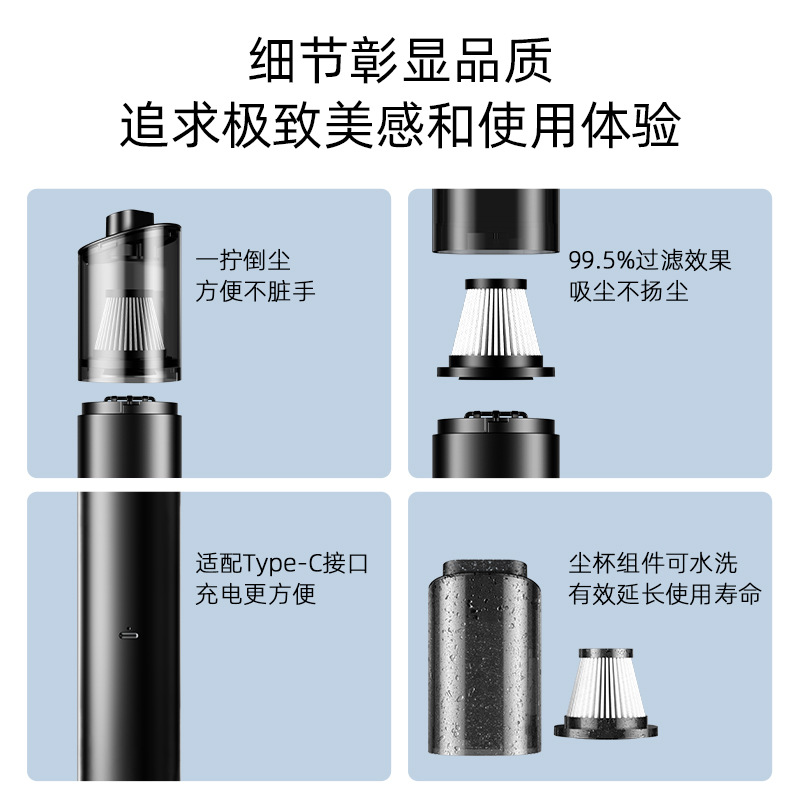 细节彰显品质
追求极致美感和使用体验

一拧倒尘
方便不脏手

99.5%过滤效果
吸尘不扬尘

适配Type-C接口
充电更方便

尘杯组件可水洗
有效延长使用寿命