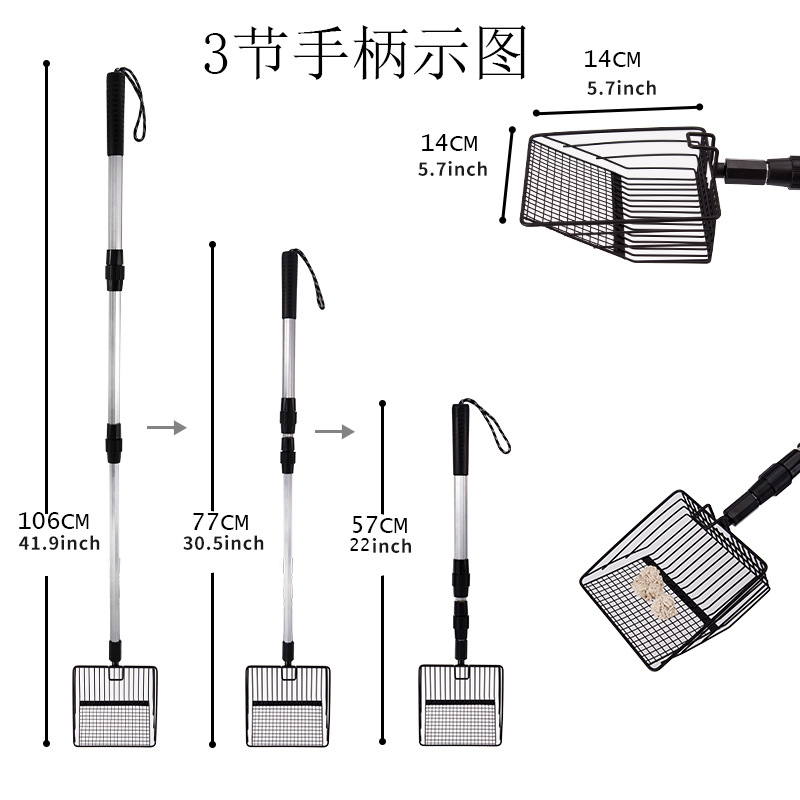 3节手柄示图

14CM
5.7inch

14CM
5.7inch

106CM
41.9inch

77CM
30.5inch

57CM
22inch