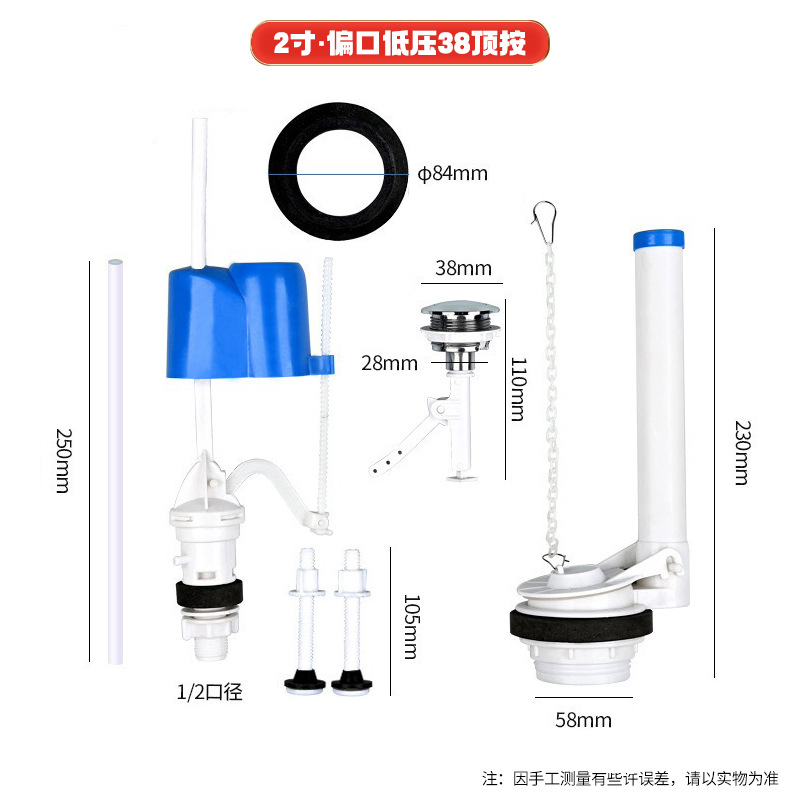 2寸·偏口低压38顶按

φ84mm

38mm

28mm

110mm

250mm

230mm

105mm

1/2口径

58mm

注：因手工测量有些许误差，请以实物为准