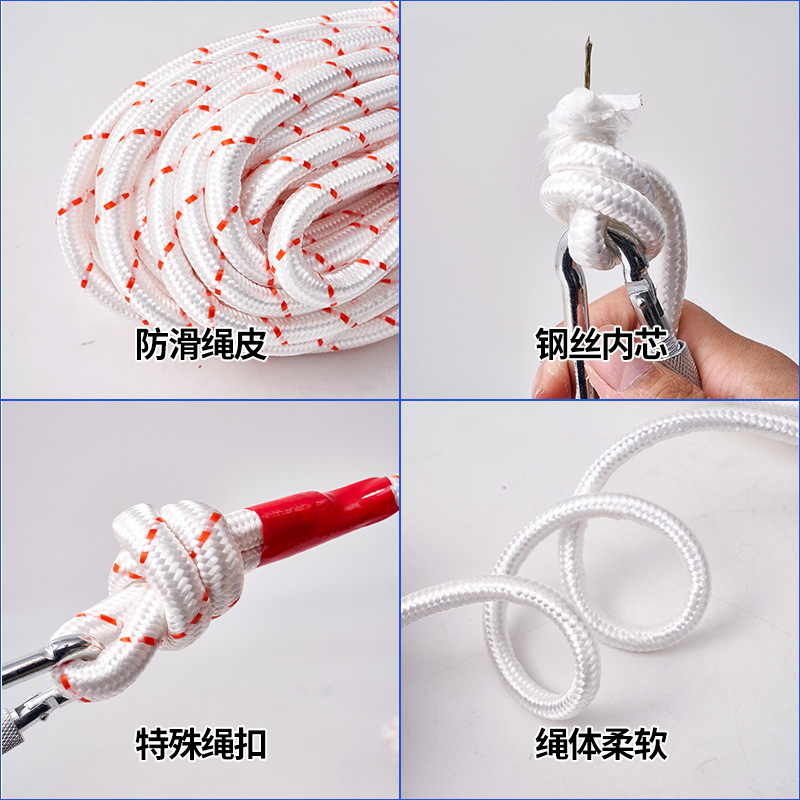 防滑绳皮

钢丝内芯

特殊绳扣

绳体柔软