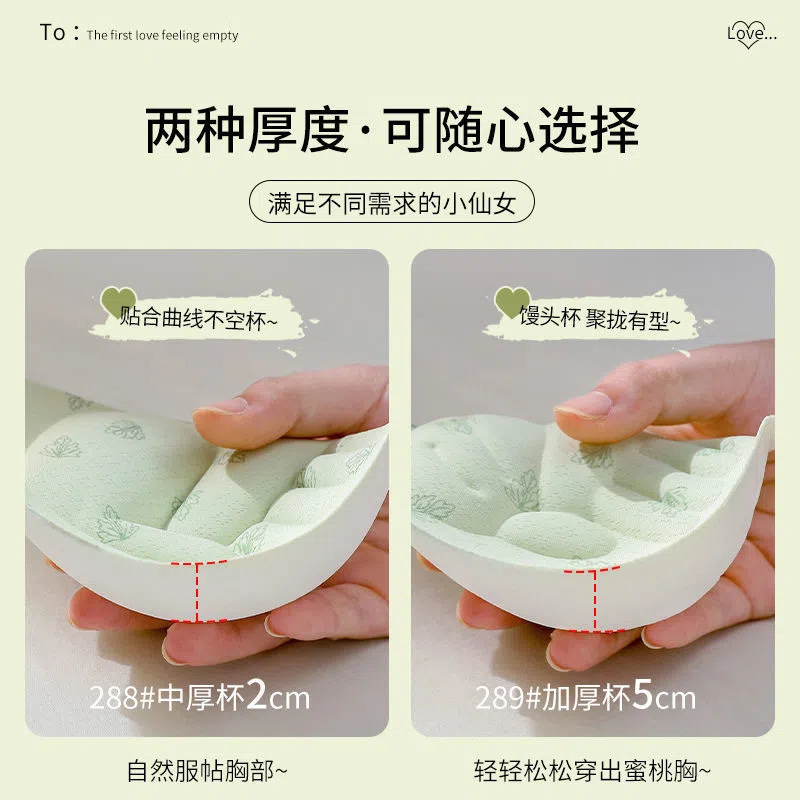 To : The first love feeling empty

Love...

两种厚度·可随心选择

满足不同需求的小仙女

贴合曲线不空杯~

288#中厚杯2cm

自然服帖胸部~

馒头杯 聚拢有型~

289#加厚杯5cm

轻轻松松穿出蜜桃胸~