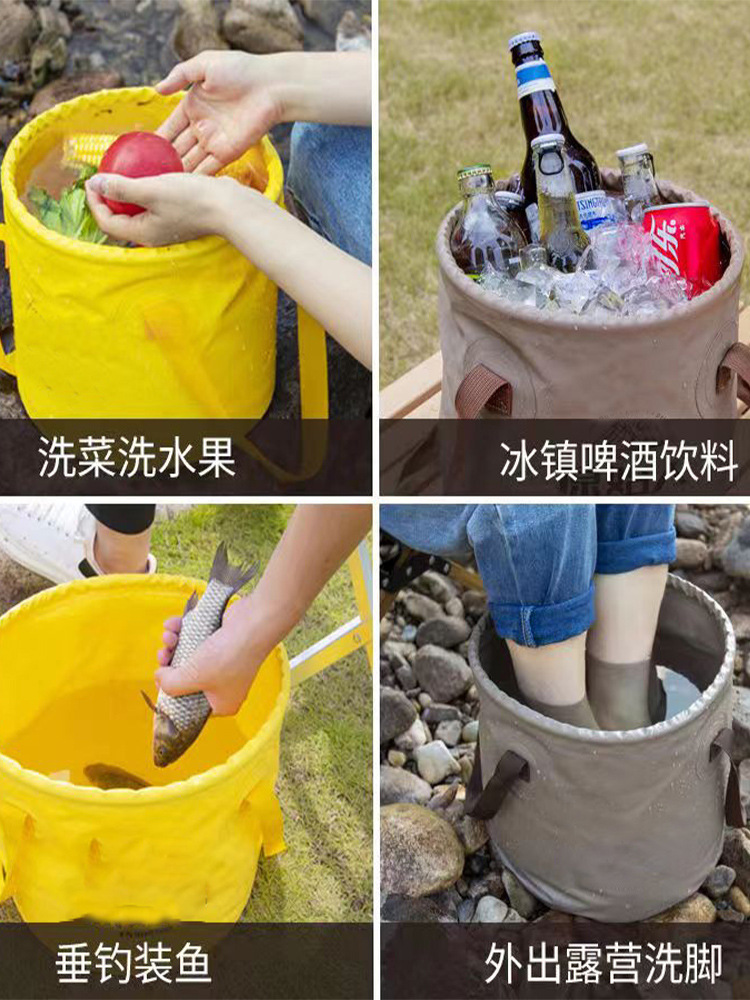 洗菜洗水果

冰镇啤酒饮料

垂钓装鱼

外出露营洗脚