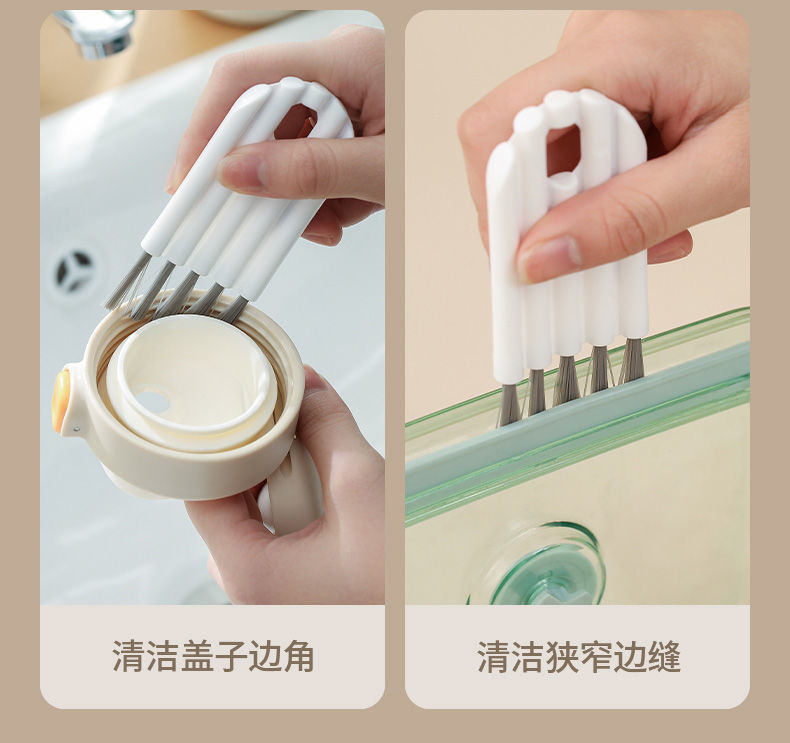 清洁盖子边角

清洁狭窄边缝