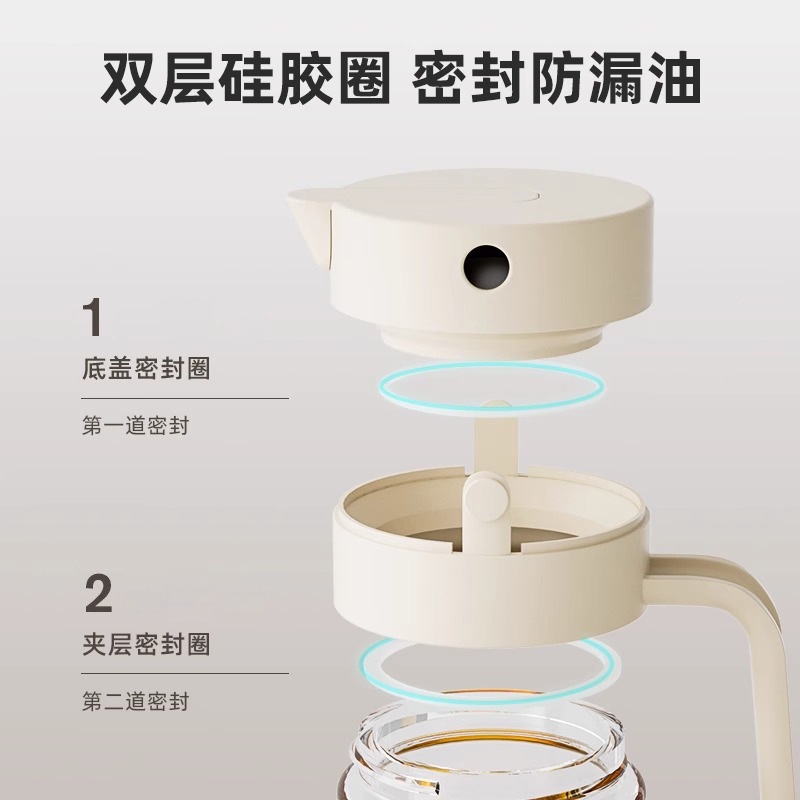 双层硅胶圈 密封防漏油

1
底盖密封圈
第一道密封

2
夹层密封圈
第二道密封