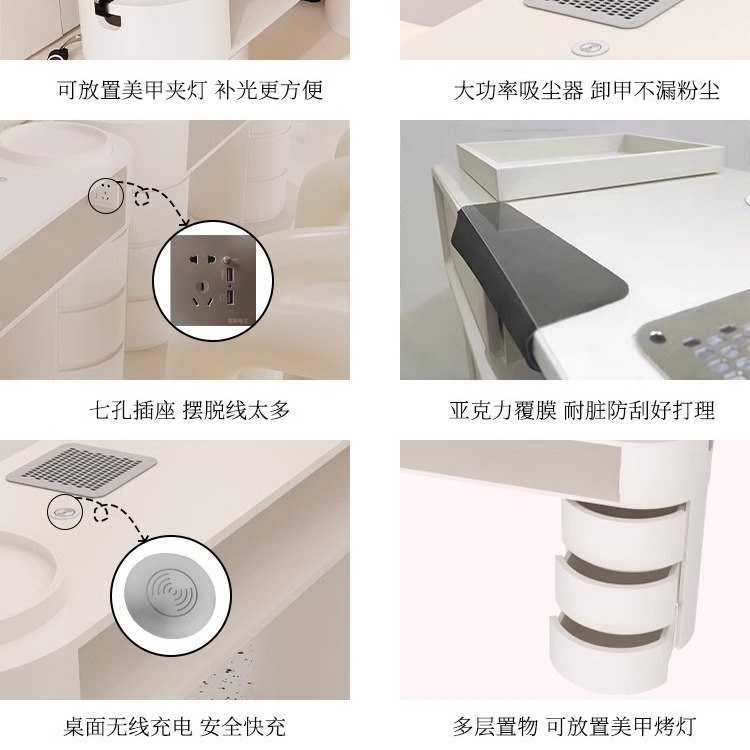 可放置美甲夹灯 补光更方便

大功率吸尘器 卸甲不漏粉尘

七孔插座 摆脱线太多

亚克力覆膜 耐脏防刮好打理

桌面无线充电 安全快充

多层置物 可放置美甲烤灯