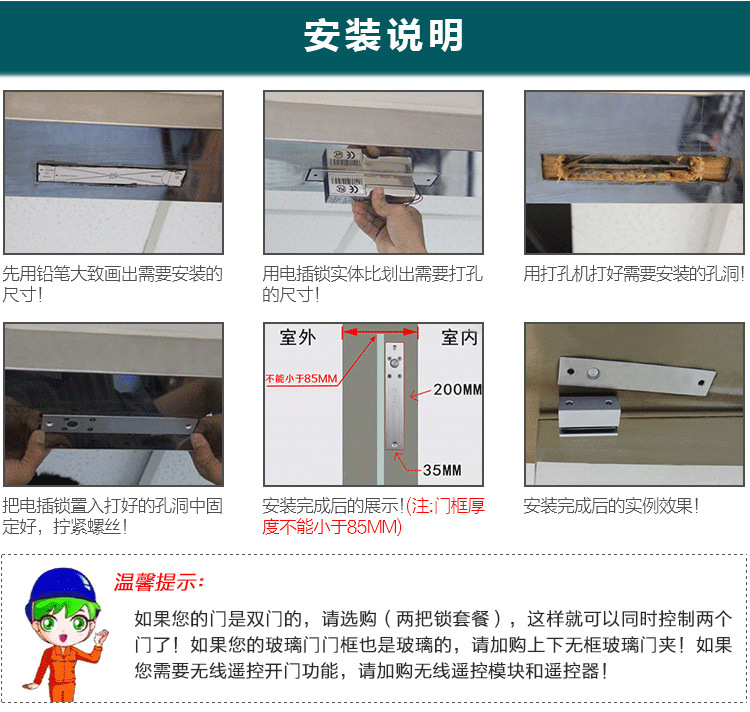 安装说明

先用铅笔大致画出需要安装的尺寸！

用电插锁实体比划出需要打孔的尺寸！

用打孔机打好需要安装的孔洞！

把电插锁置入打好的孔洞中固定好，拧紧螺丝！

室外
室内
不能小于85MM
200MM
35MM

安装完成后的展示！(注:门框厚度不能小于85MM)

安装完成后的实例效果！

温馨提示:

如果您的门是双门的，请选购（两把锁套餐），这样就可以同时控制两个门了！如果您的玻璃门门框也是玻璃的，请加购上下无框玻璃门夹！如果您需要无线遥控开门功能，请加购无线遥控模块和遥控器！