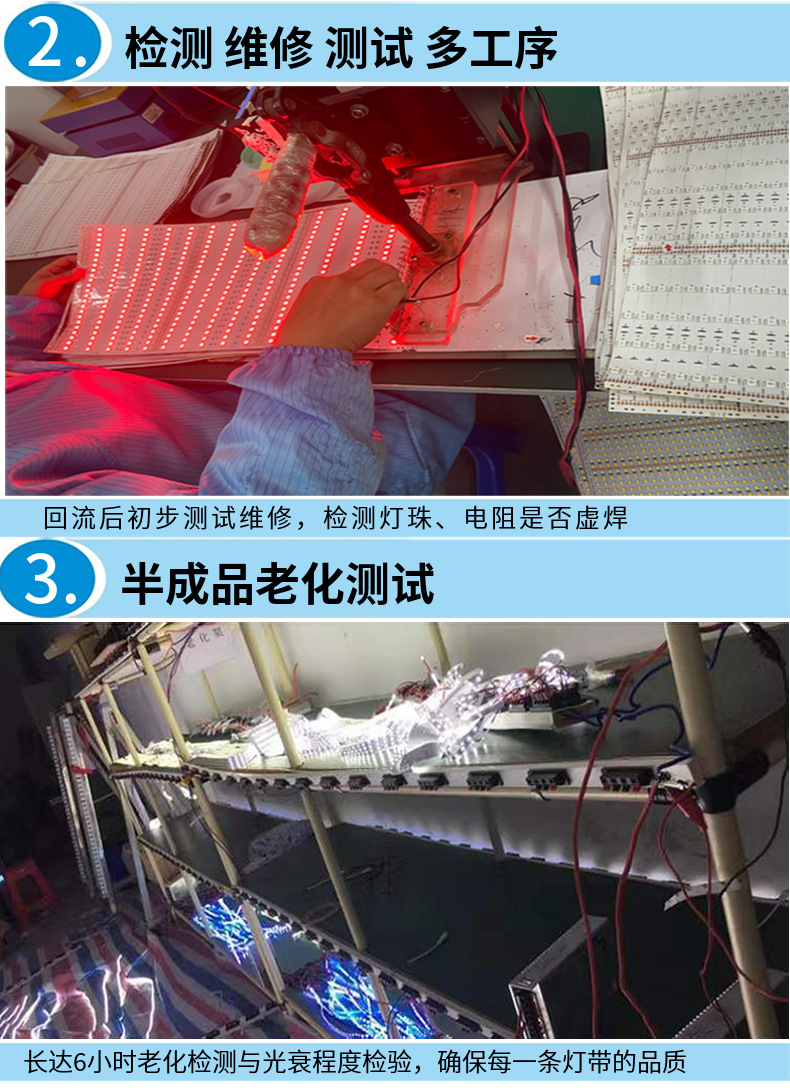 2. 检测 维修 测试 多工序

回流后初步测试维修，检测灯珠、电阻是否虚焊

3. 半成品老化测试

老化架

长达6小时老化检测与光衰程度检验，确保每一条灯带的品质