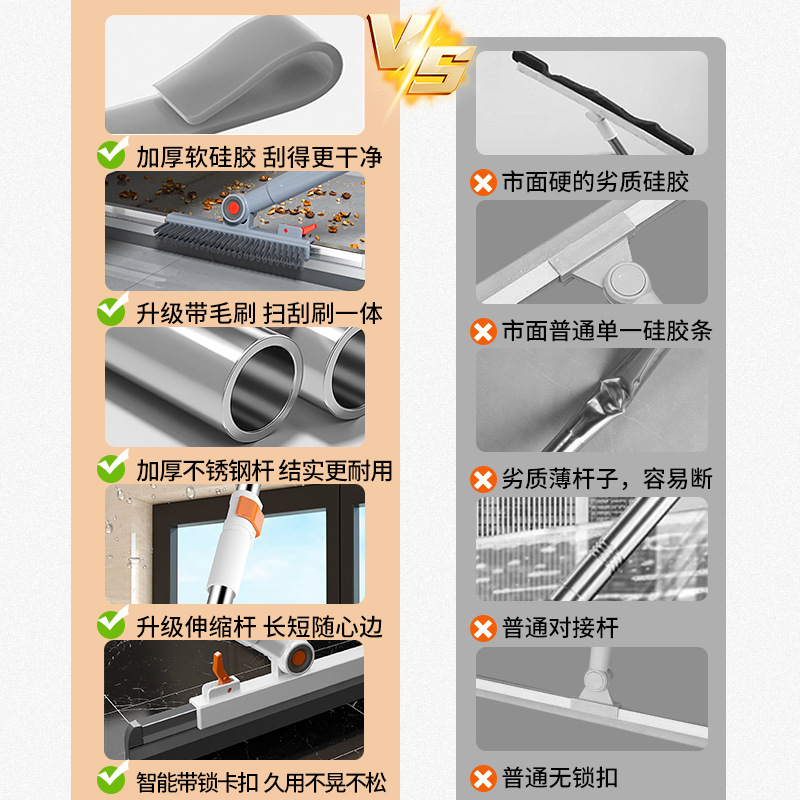 VS

加厚软硅胶 刮得更干净

升级带毛刷 扫刮刷一体

加厚不锈钢杆 结实更耐用

升级伸缩杆 长短随心边

智能带锁卡扣 久用不晃不松

市面硬的劣质硅胶

市面普通单一硅胶条

劣质薄杆子，容易断

普通对接杆

普通无锁扣