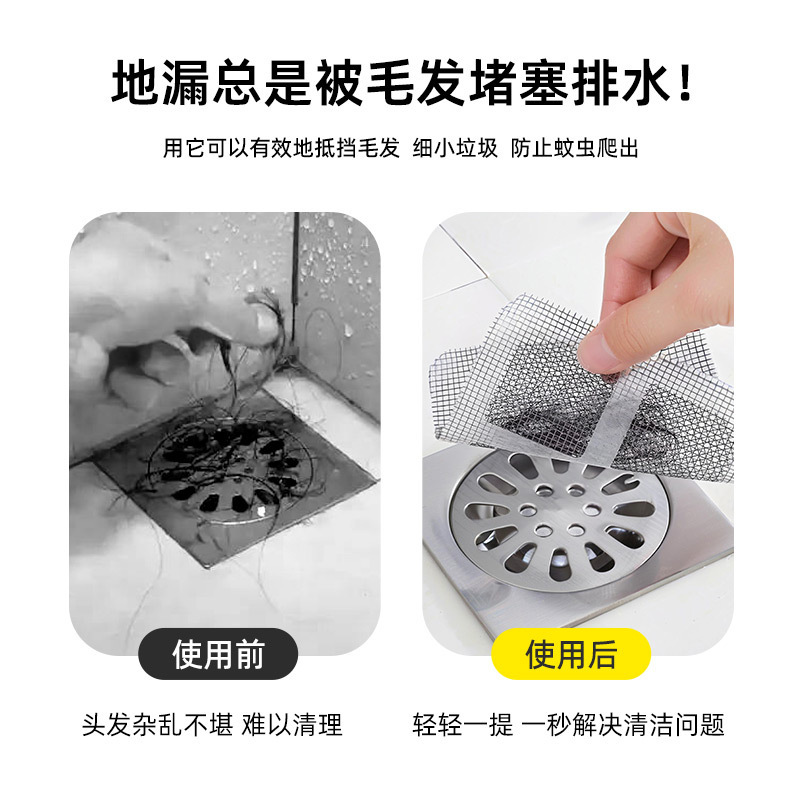 地漏总是被毛发堵塞排水！

用它可以有效地抵挡毛发 细小垃圾 防止蚊虫爬出

使用前

头发杂乱不堪 难以清理

使用后

轻轻一提 一秒解决清洁问题