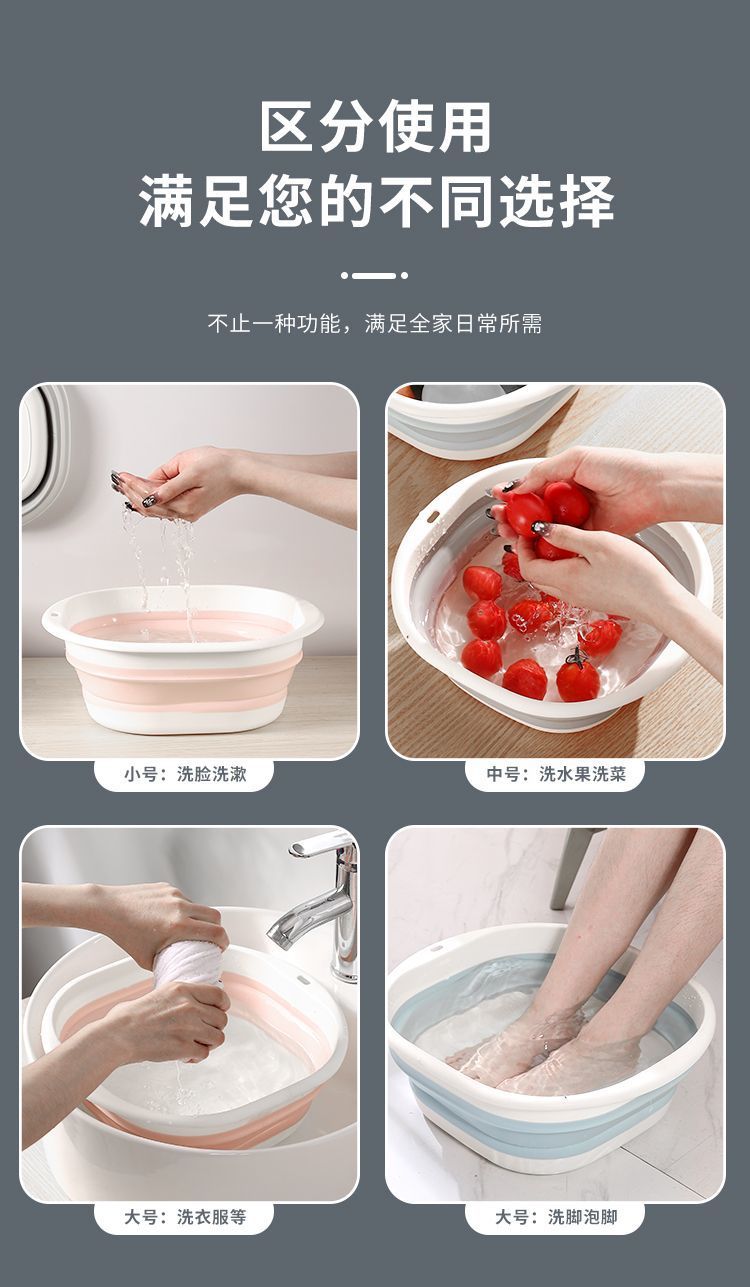 区分使用
满足您的不同选择

不止一种功能，满足全家日常所需

小号：洗脸洗漱

中号：洗水果洗菜

大号：洗衣服等

大号：洗脚泡脚