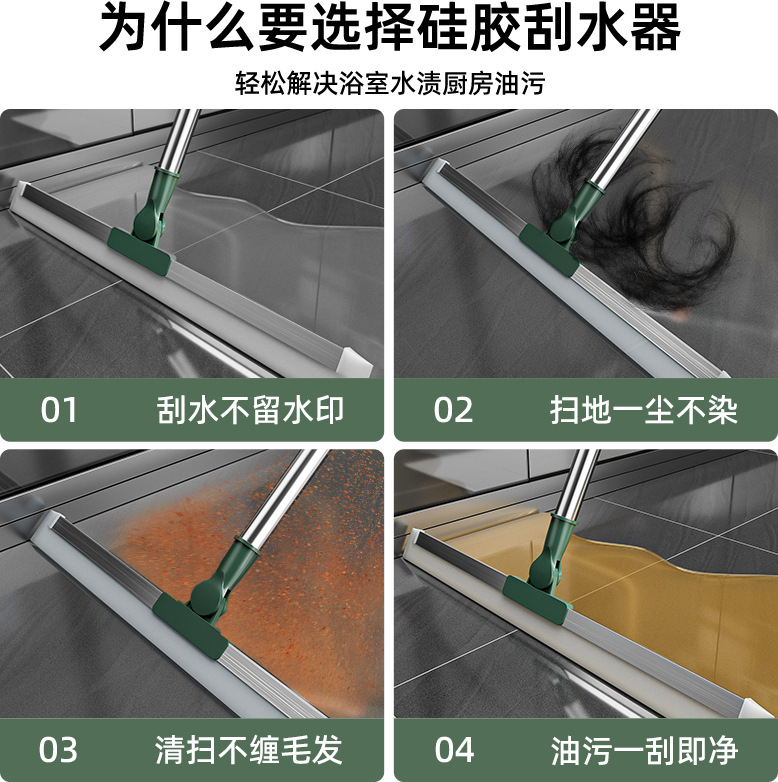 为什么要选择硅胶刮水器

轻松解决浴室水渍厨房油污

01 刮水不留水印

02 扫地一尘不染

03 清扫不缠毛发

04 油污一刮即净