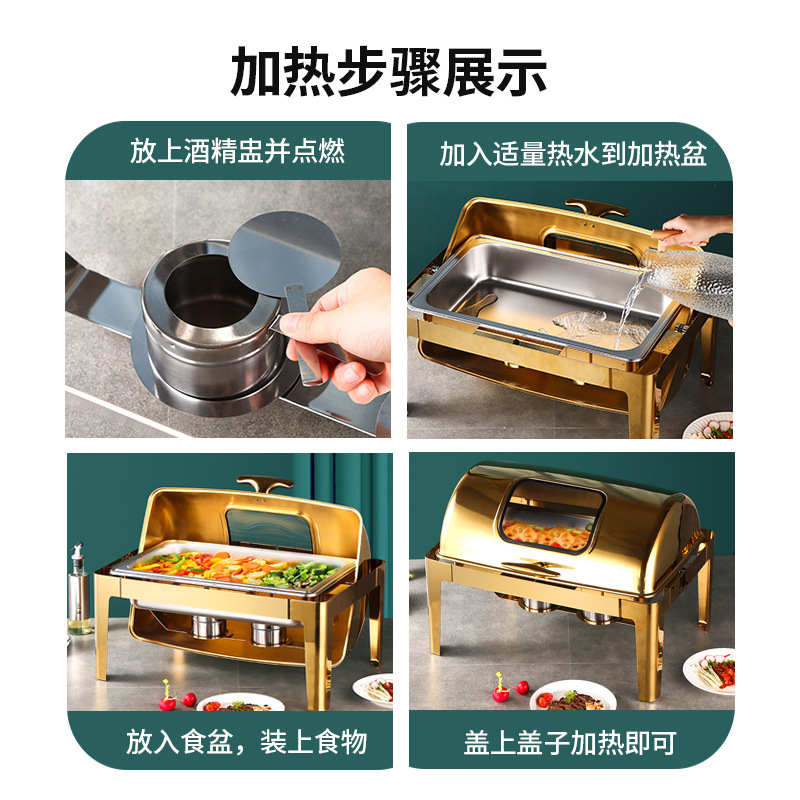 加热步骤展示

放上酒精盅并点燃

加入适量热水到加热盆

放入食盆，装上食物

盖上盖子加热即可