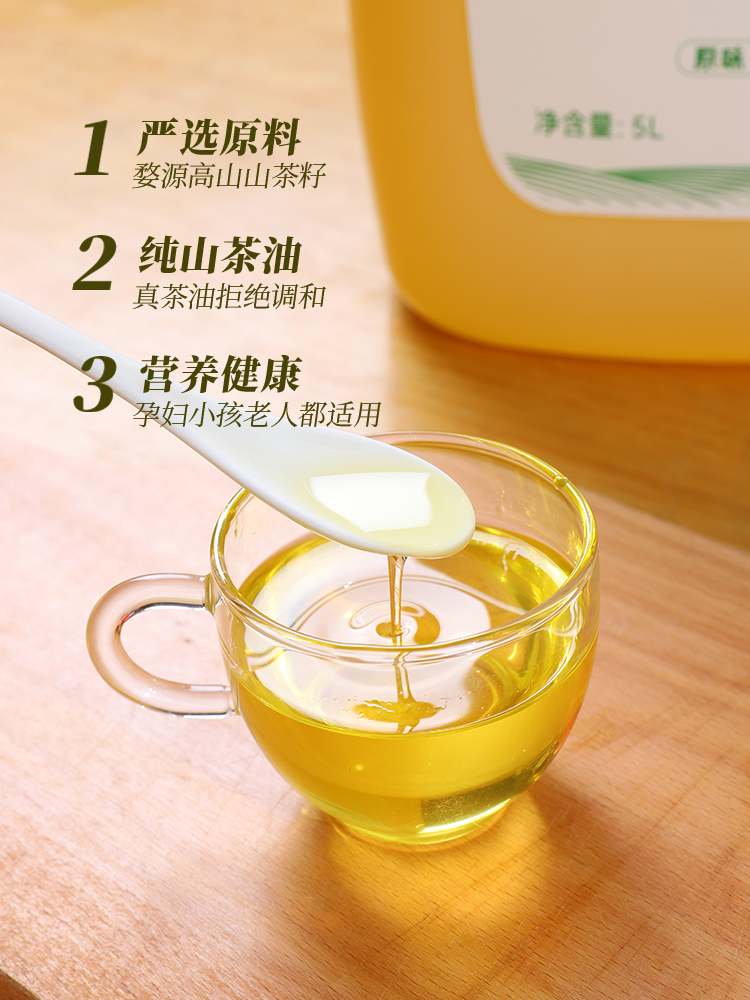 1 严选原料
婺源高山山茶籽

2 纯山茶油
真茶油拒绝调和

3 营养健康
孕妇小孩老人都适用

原味

净含量: 5L