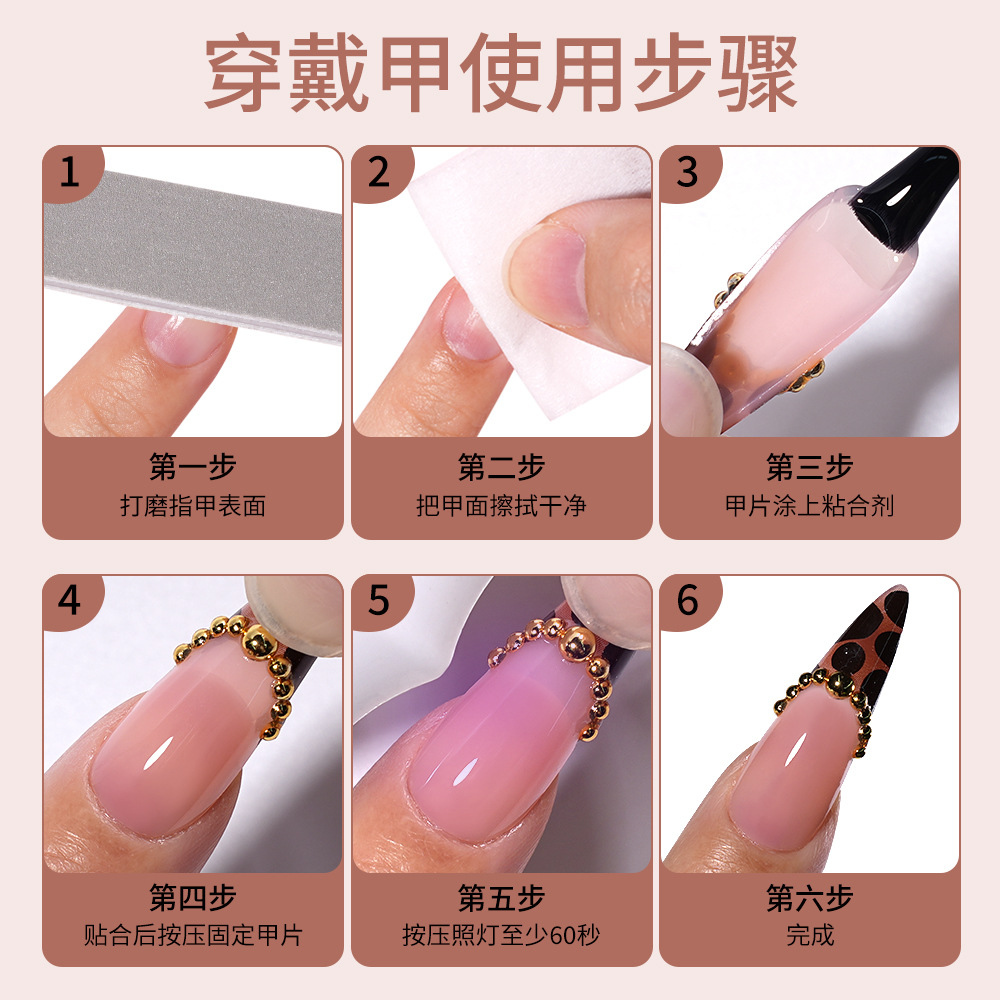 穿戴甲使用步骤

1
第一步
打磨指甲表面

2
第二步
把甲面擦拭干净

3
第三步
甲片涂上粘合剂

4
第四步
贴合后按压固定甲片

5
第五步
按压照灯至少60秒

6
第六步
完成