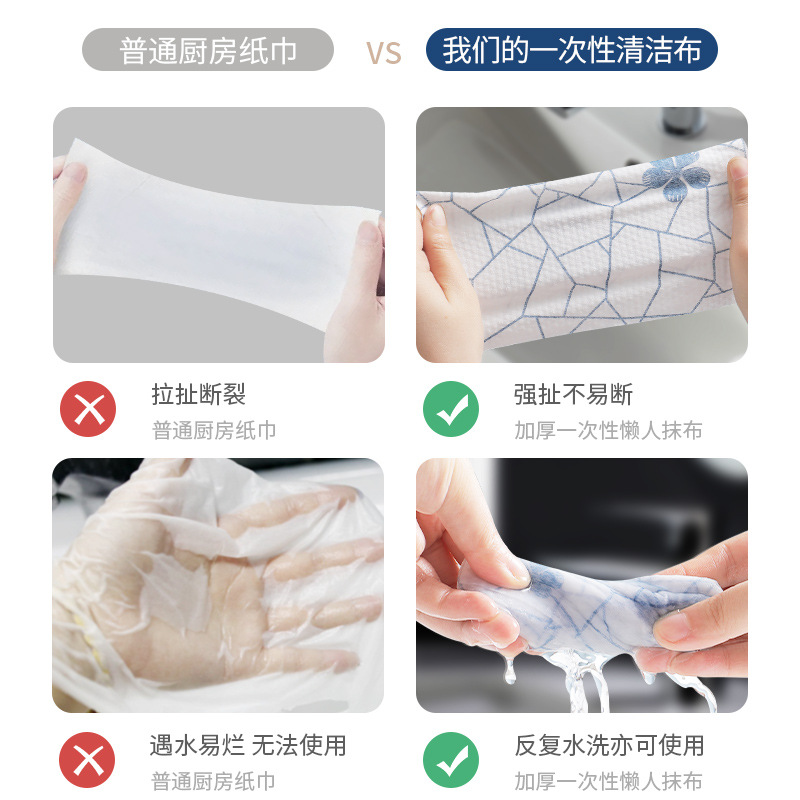 普通厨房纸巾 VS 我们的一次性清洁布

拉扯断裂
普通厨房纸巾

强扯不易断
加厚一次性懒人抹布

遇水易烂 无法使用
普通厨房纸巾

反复水洗亦可使用
加厚一次性懒人抹布