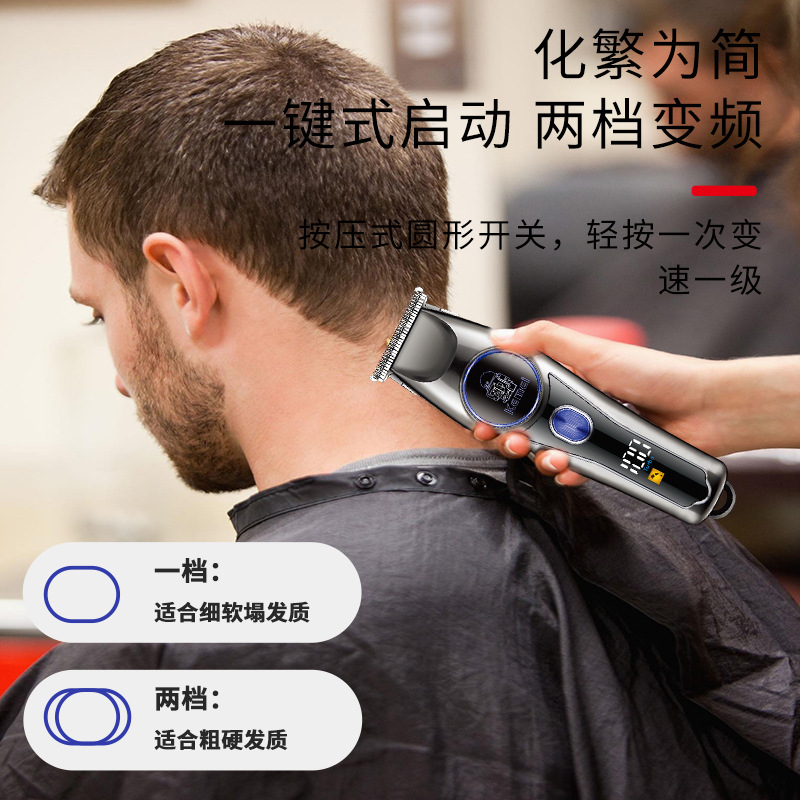 化繁为简
一键式启动 两档变频

按压式圆形开关，轻按一次变速一级

KEMEI

一档：
适合细软塌发质

两档：
适合粗硬发质