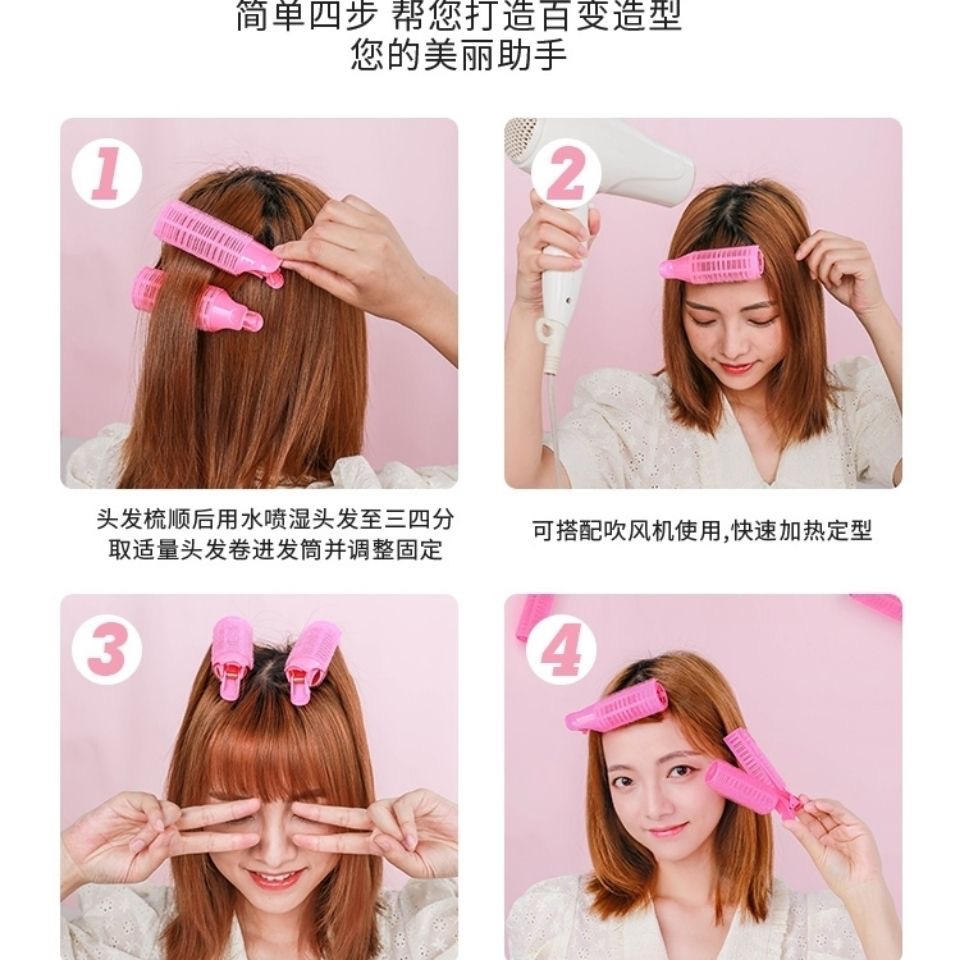 简单四步 帮您打造百变造型
您的美丽助手

1

2

头发梳顺后用水喷湿头发至三四分
取适量头发卷进发筒并调整固定

可搭配吹风机使用,快速加热定型

3

4