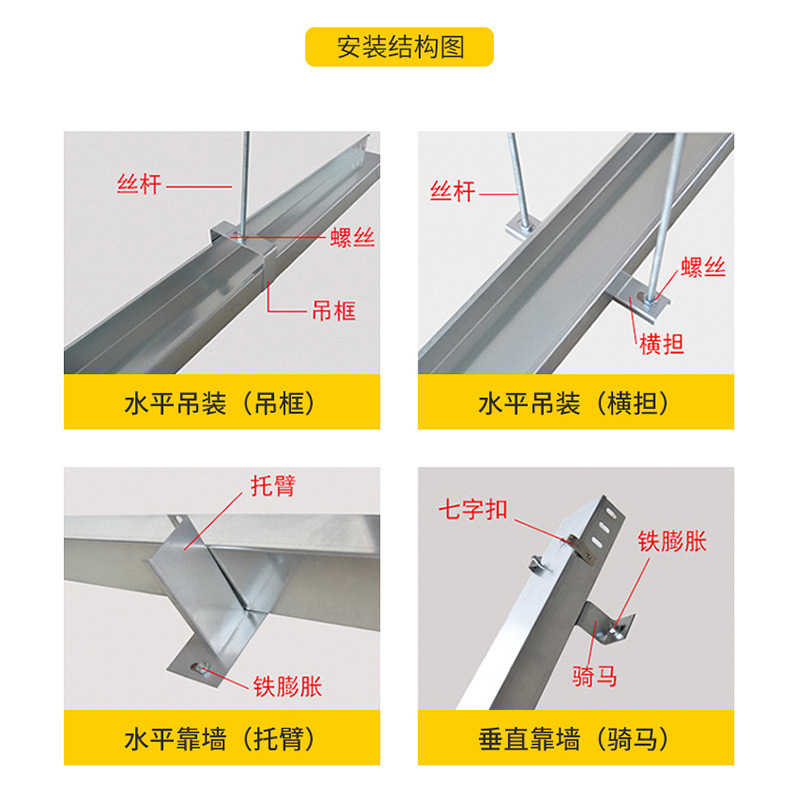 安装结构图

丝杆
螺丝
吊框
水平吊装（吊框）

丝杆
螺丝
横担
水平吊装（横担）

托臂
铁膨胀
水平靠墙（托臂）

七字扣
铁膨胀
骑马
垂直靠墙（骑马）