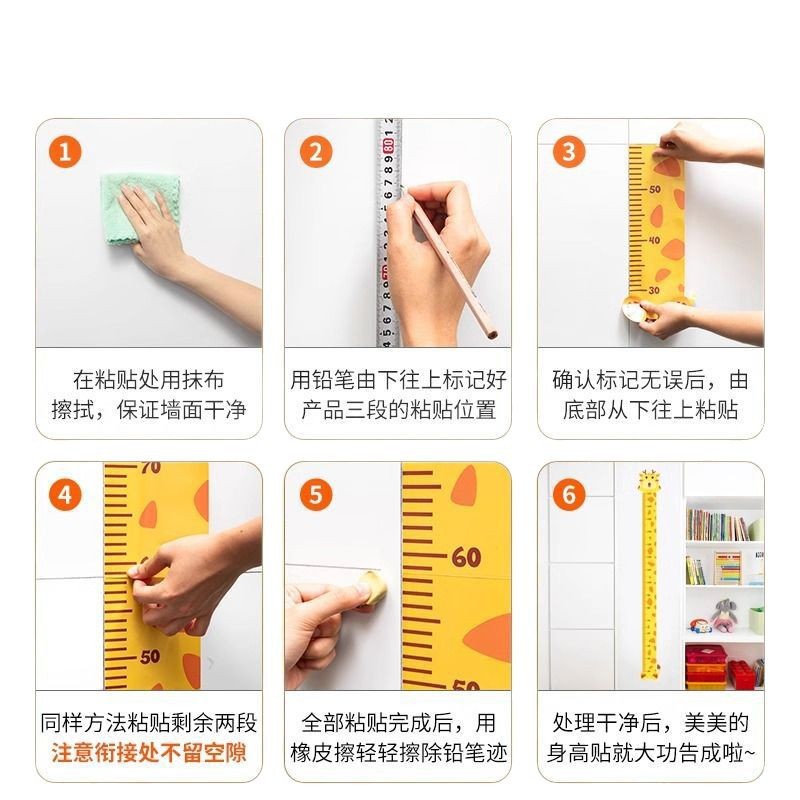 1

在粘贴处用抹布擦拭，保证墙面干净

2

用铅笔由下往上标记好产品三段的粘贴位置

3

50

40

30

确认标记无误后，由底部从下往上粘贴

4

70

50

同样方法粘贴剩余两段
注意衔接处不留空隙

5

60

50

全部粘贴完成后，用橡皮擦轻轻擦除铅笔迹

6

处理干净后，美美的身高贴就大功告成啦~