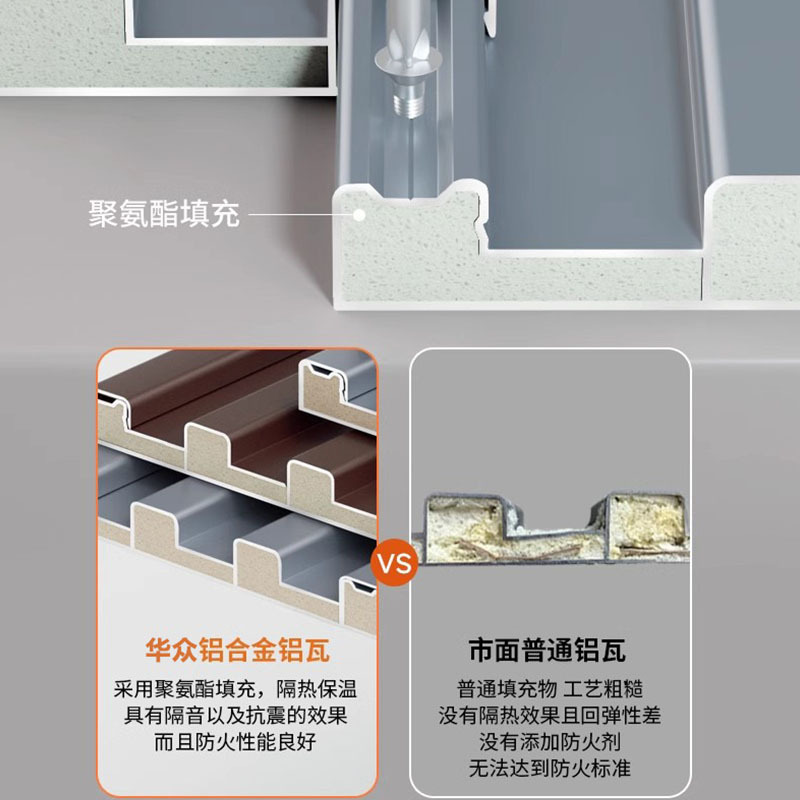 聚氨酯填充

VS

华众铝合金铝瓦

采用聚氨酯填充，隔热保温
具有隔音以及抗震的效果
而且防火性能良好

市面普通铝瓦

普通填充物 工艺粗糙
没有隔热效果且回弹性差
没有添加防火剂
无法达到防火标准