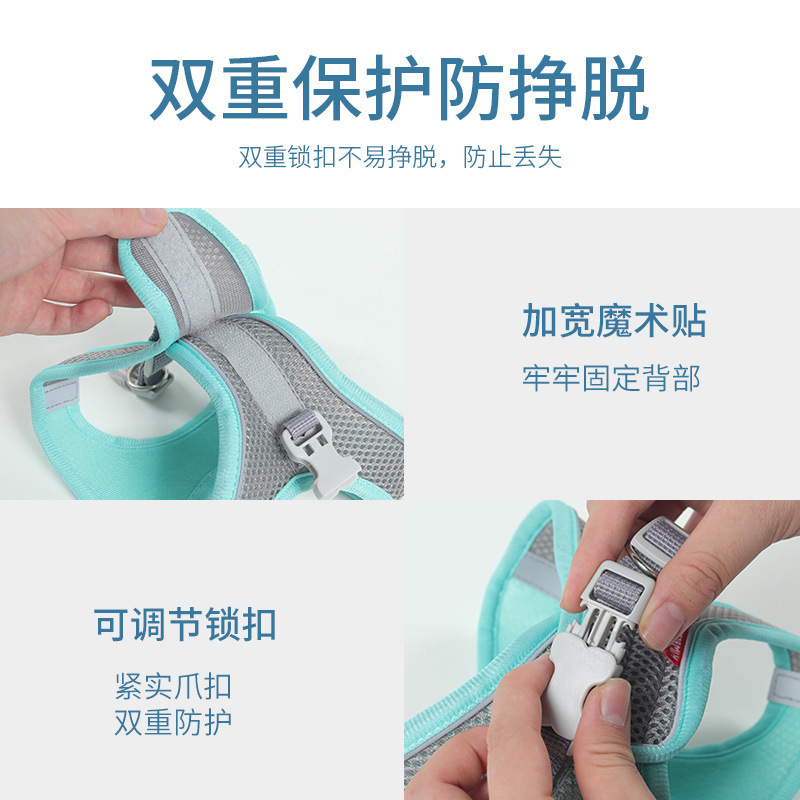 双重保护防挣脱

双重锁扣不易挣脱，防止丢失

加宽魔术贴

牢牢固定背部

可调节锁扣

紧实爪扣
双重防护