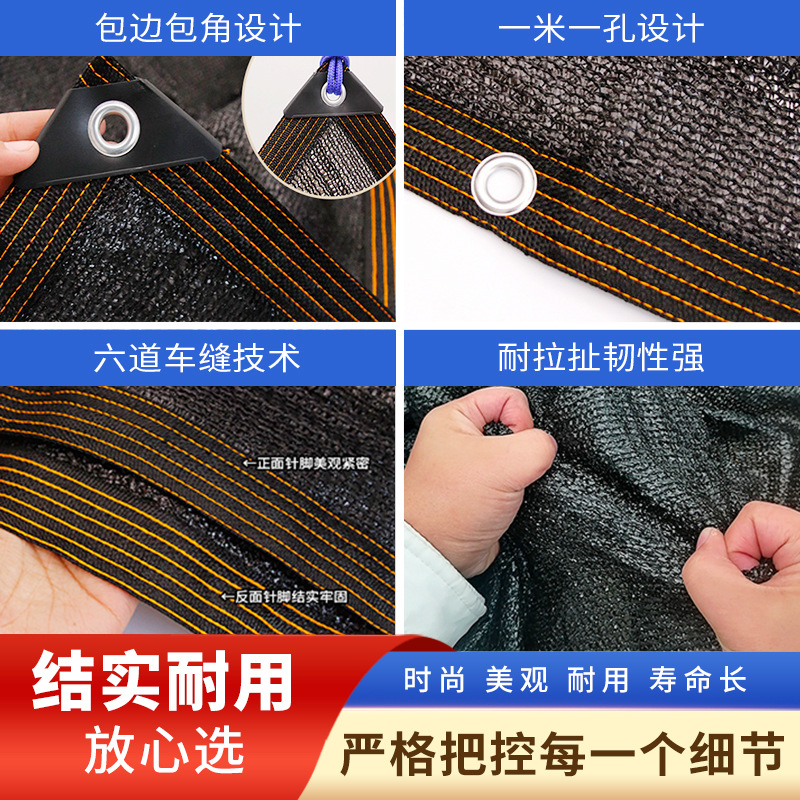 包边包角设计

一米一孔设计

六道车缝技术

←正面针脚美观紧密

←反面针脚结实牢固

耐拉扯韧性强

结实耐用
放心选

时尚 美观 耐用 寿命长

严格把控每一个细节