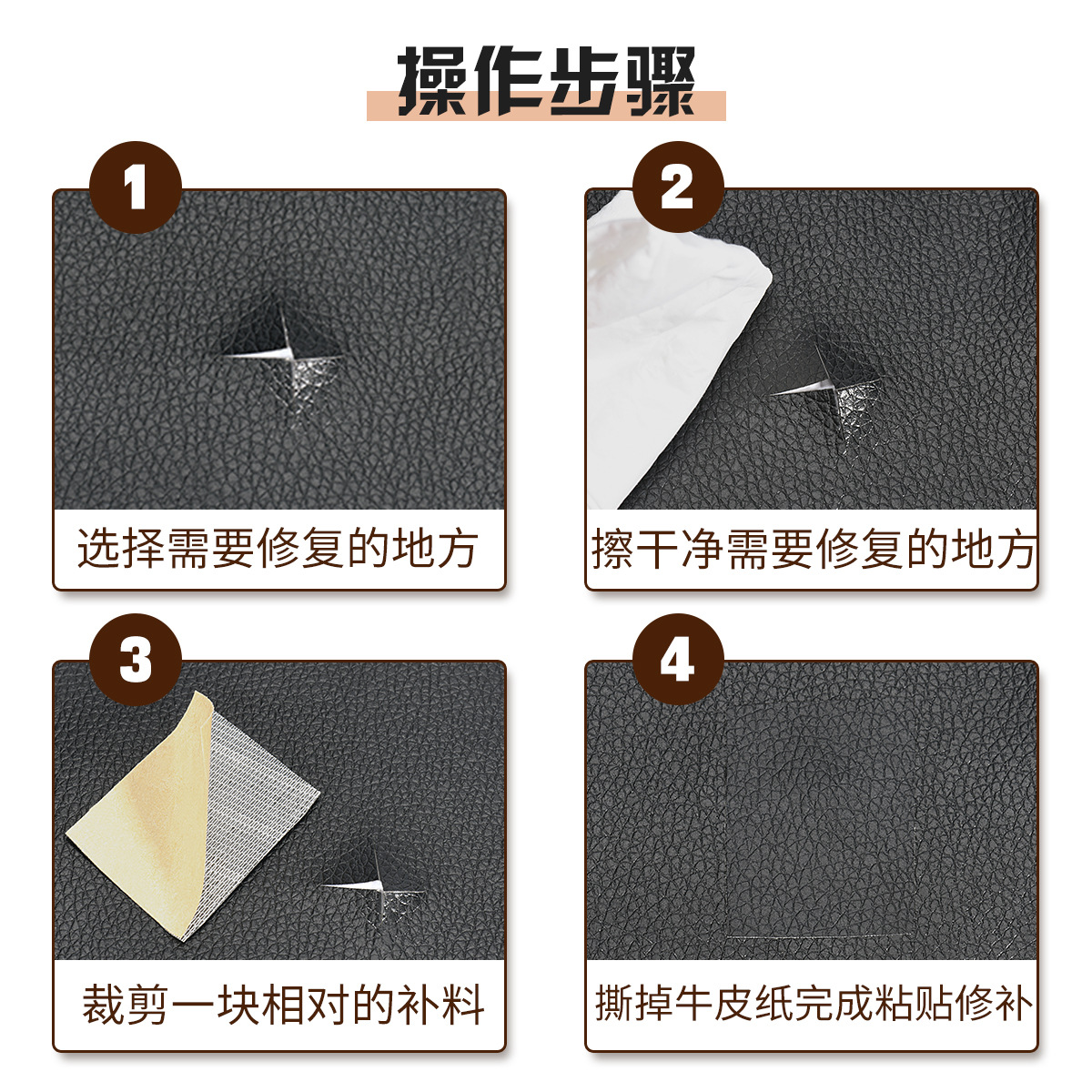 操作步骤

1

选择需要修复的地方

2

擦干净需要修复的地方

3

裁剪一块相对的补料

4

撕掉牛皮纸完成粘贴修补