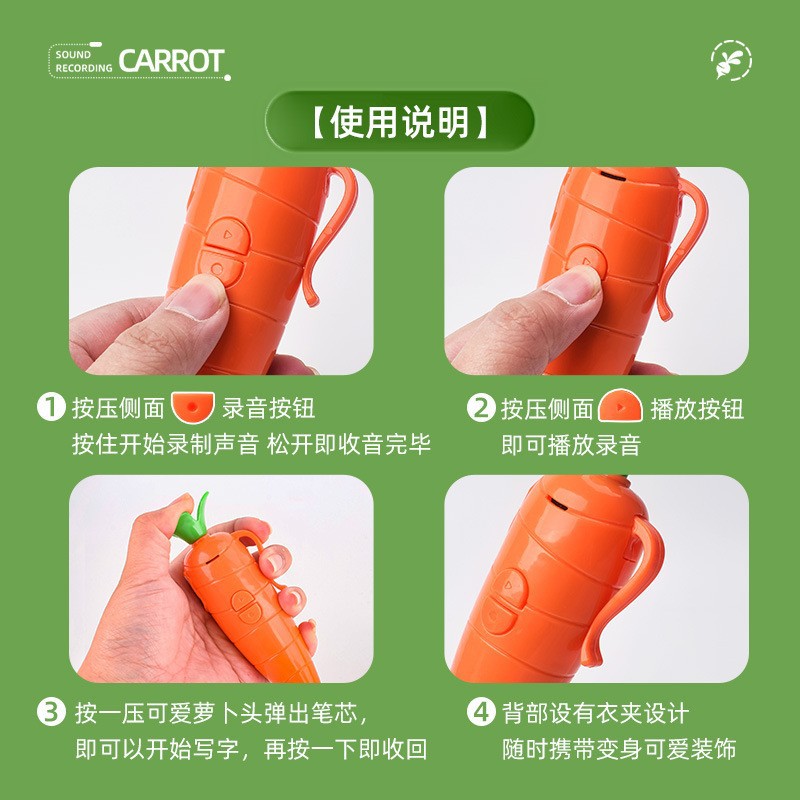 SOUND RECORDING CARROT

【使用说明】

① 按压侧面 录音按钮
按住开始录制声音 松开即收音完毕

② 按压侧面 播放按钮
即可播放录音

③ 按一压可爱萝卜头弹出笔芯，
即可以开始写字，再按一下即收回

④ 背部设有衣夹设计
随时携带变身可爱装饰