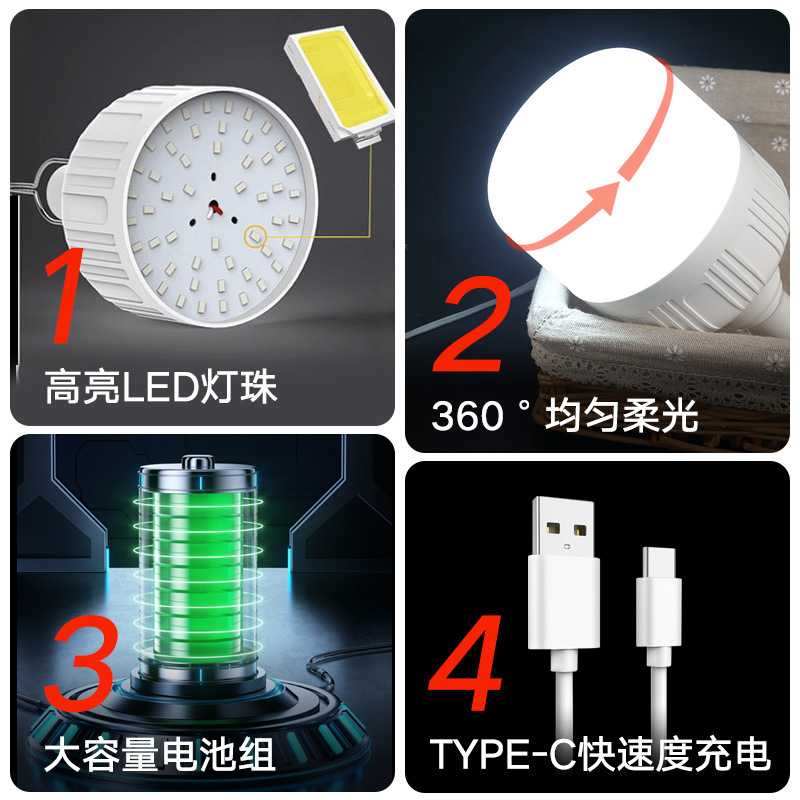 1
高亮LED灯珠

2
360° 均匀柔光

3
大容量电池组

4
TYPE-C快速度充电