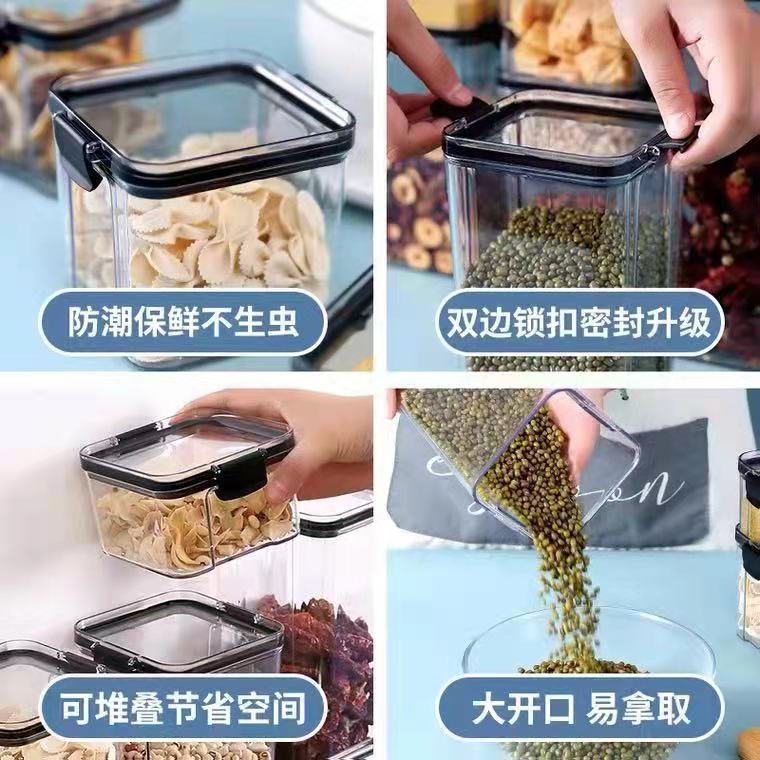 防潮保鲜不生虫

双边锁扣密封升级

可堆叠节省空间

大开口 易拿取