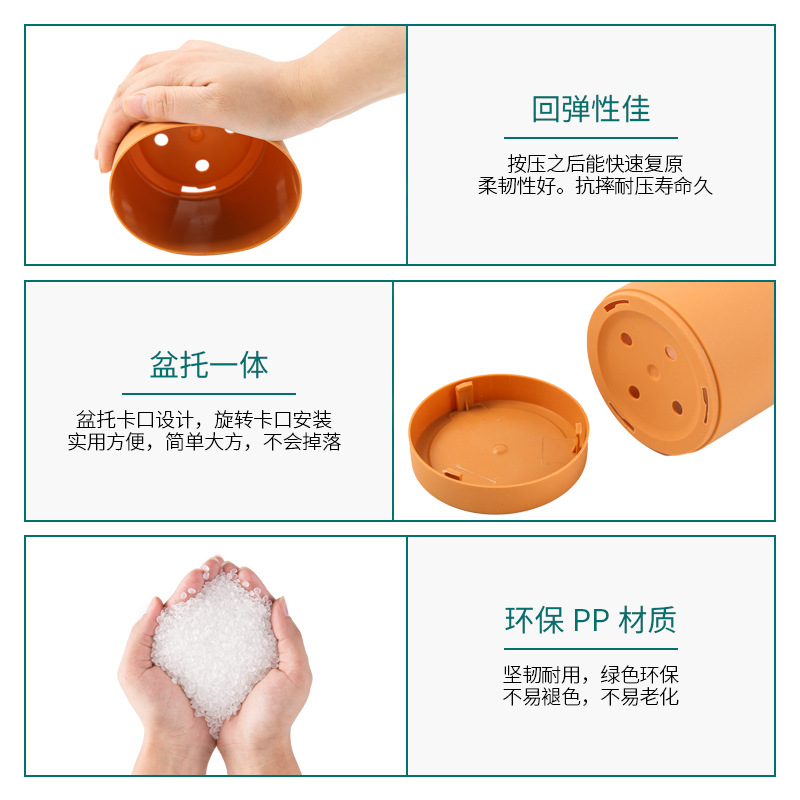 回弹性佳

按压之后能快速复原
柔韧性好。抗摔耐压寿命久

盆托一体

盆托卡口设计，旋转卡口安装
实用方便，简单大方，不会掉落

环保 PP 材质

坚韧耐用，绿色环保
不易褪色，不易老化