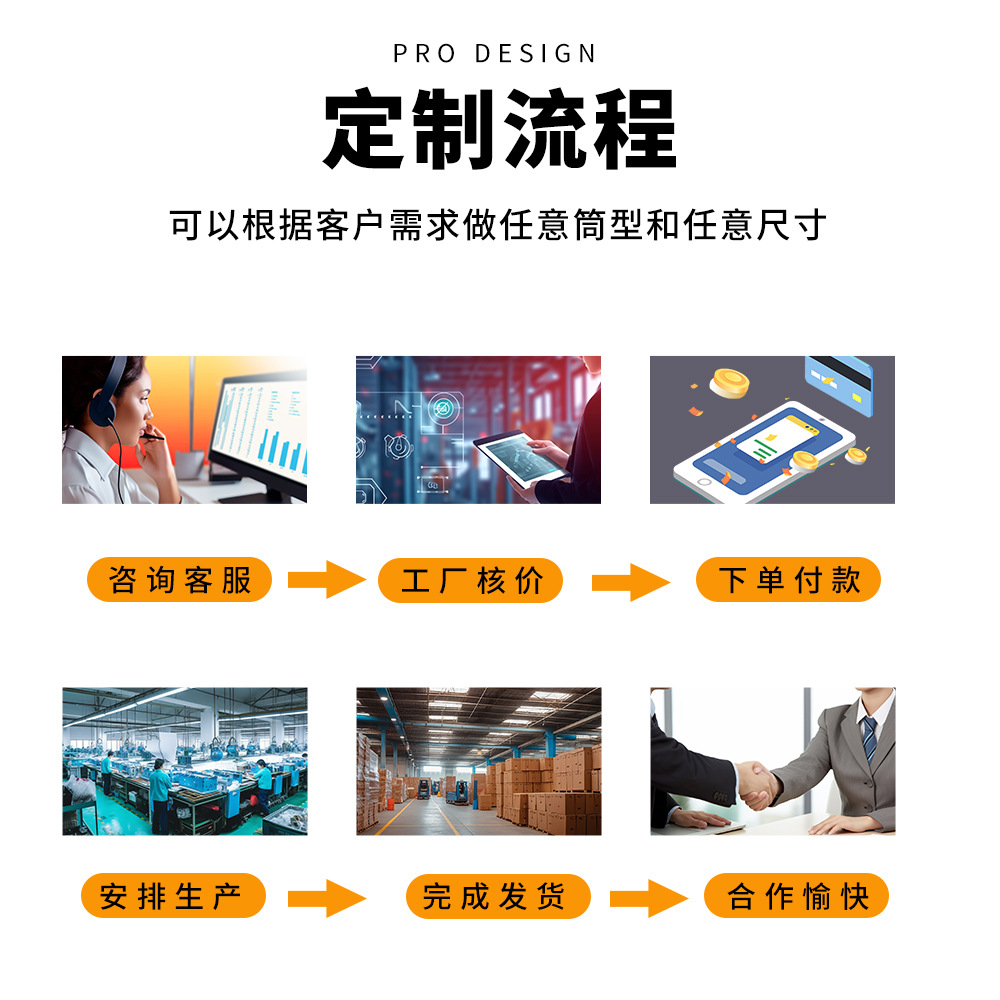 PRO DESIGN

定制流程

可以根据客户需求做任意筒型和任意尺寸

咨询客服

工厂核价

下单付款

安排生产

完成发货

合作愉快