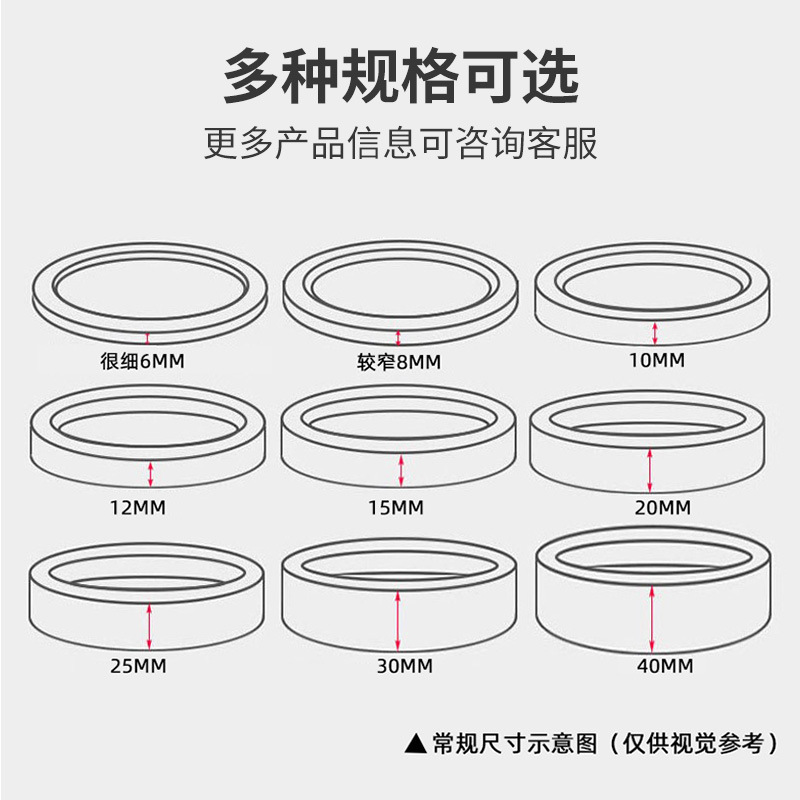 多种规格可选

更多产品信息可咨询客服

很细6MM

较窄8MM

10MM

12MM

15MM

20MM

25MM

30MM

40MM

▲常规尺寸示意图（仅供视觉参考）