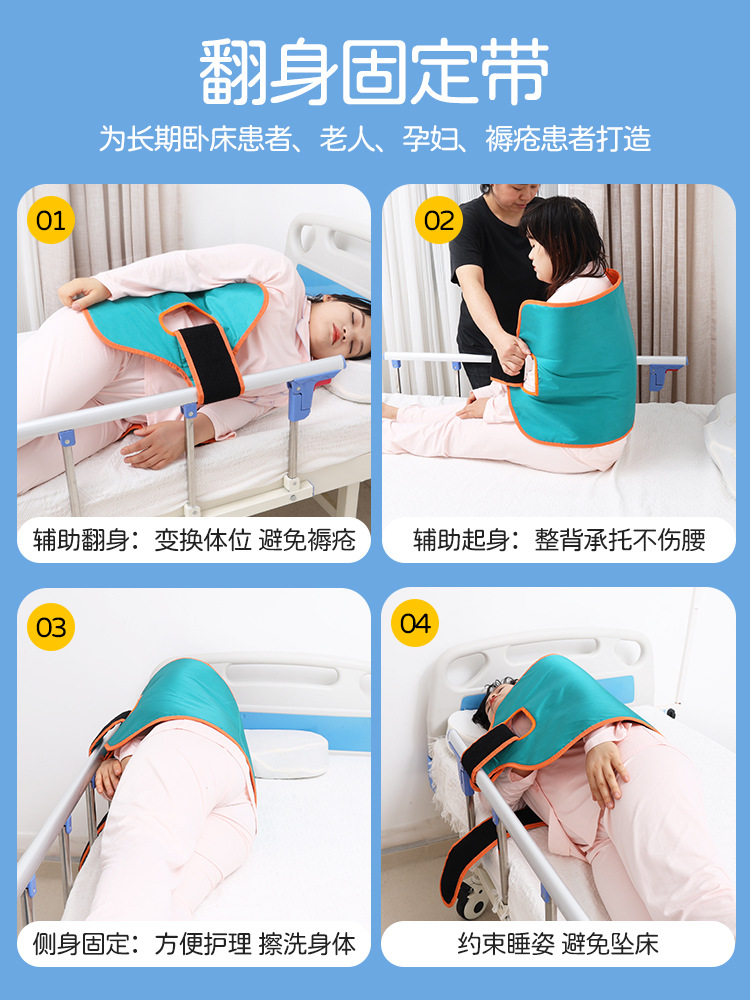 翻身固定带

为长期卧床患者、老人、孕妇、褥疮患者打造

01

辅助翻身：变换体位 避免褥疮

02

辅助起身：整背承托不伤腰

03

侧身固定：方便护理 擦洗身体

04

约束睡姿 避免坠床