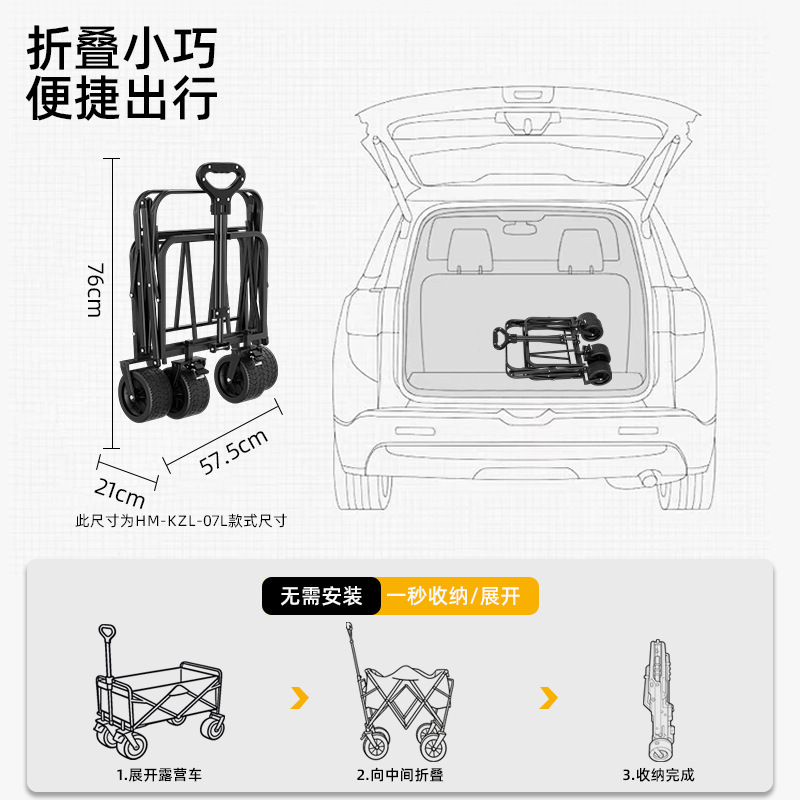 折叠小巧
便捷出行

76cm

21cm

57.5cm

此尺寸为HM-KZL-07L款式尺寸

无需安装 一秒收纳/展开

1.展开露营车

2.向中间折叠

3.收纳完成