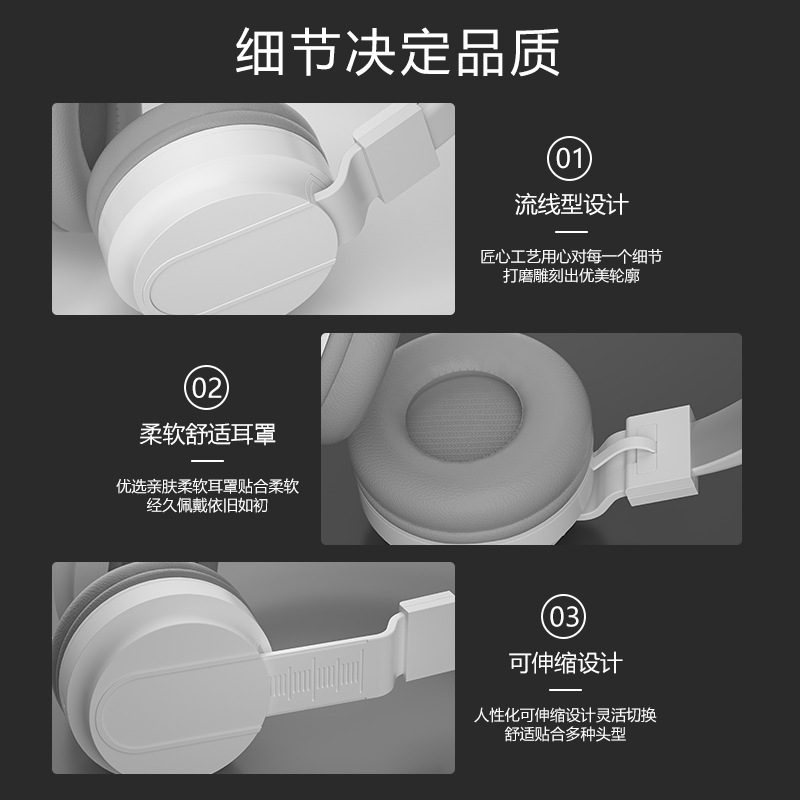 细节决定品质

01

流线型设计

匠心工艺用心对每一个细节
打磨雕刻出优美轮廓

02

柔软舒适耳罩

优选亲肤柔软耳罩贴合柔软
经久佩戴依旧如初

03

可伸缩设计

人性化可伸缩设计灵活切换
舒适贴合多种头型