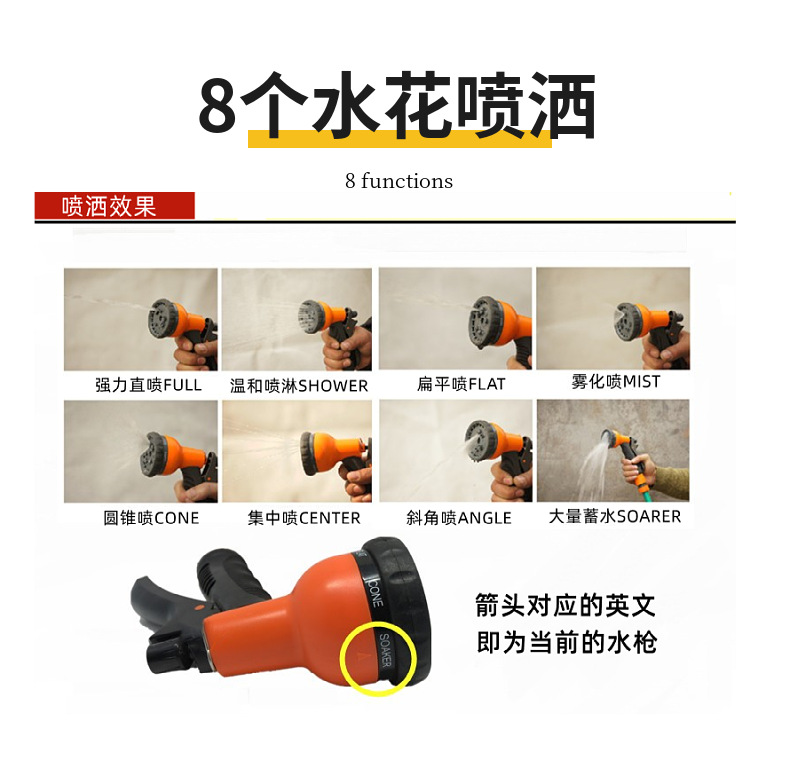 8个水花喷洒

8 functions

喷洒效果

强力直喷FULL
温和喷淋SHOWER
扁平喷FLAT
雾化喷MIST
圆锥喷CONE
集中喷CENTER
斜角喷ANGLE
大量蓄水SOARER

CONE
SOAKER

箭头对应的英文
即为当前的水枪